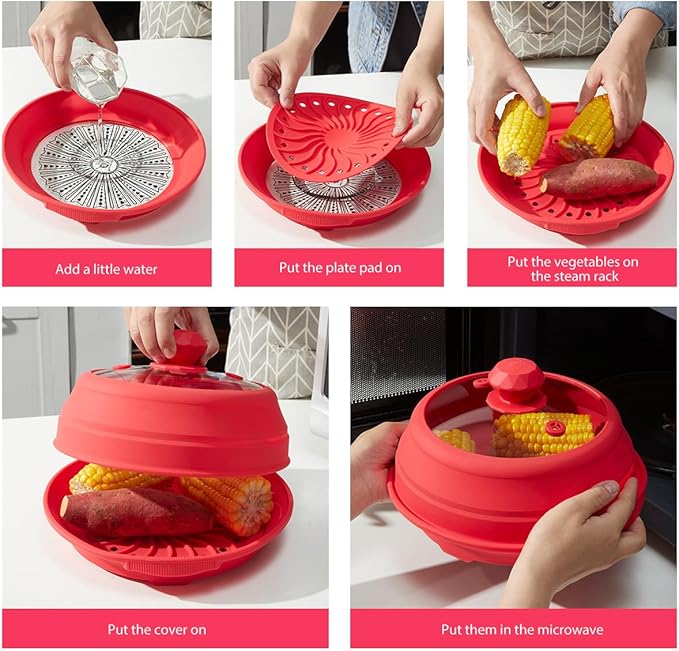 Add a little water

Put the plate pad on

Put the vegetables on the steam rack

Put the cover on

Put them in the microwave