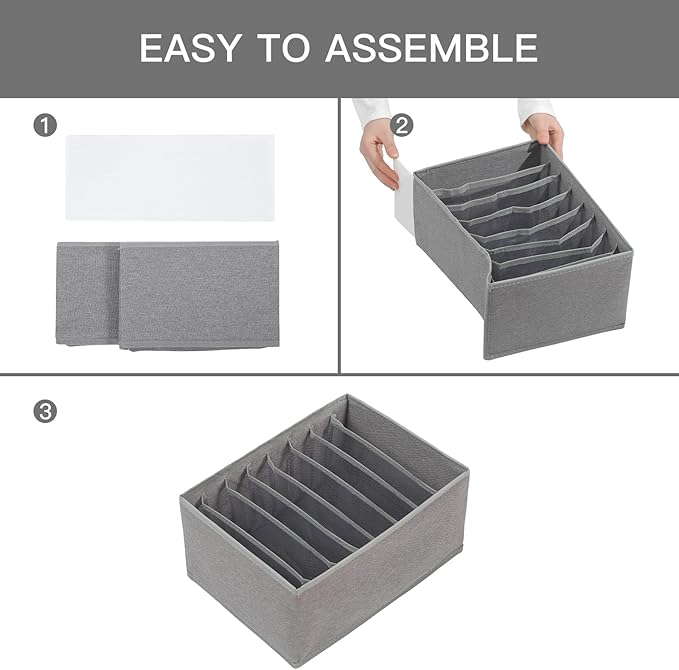 EASY TO ASSEMBLE

1

2

3