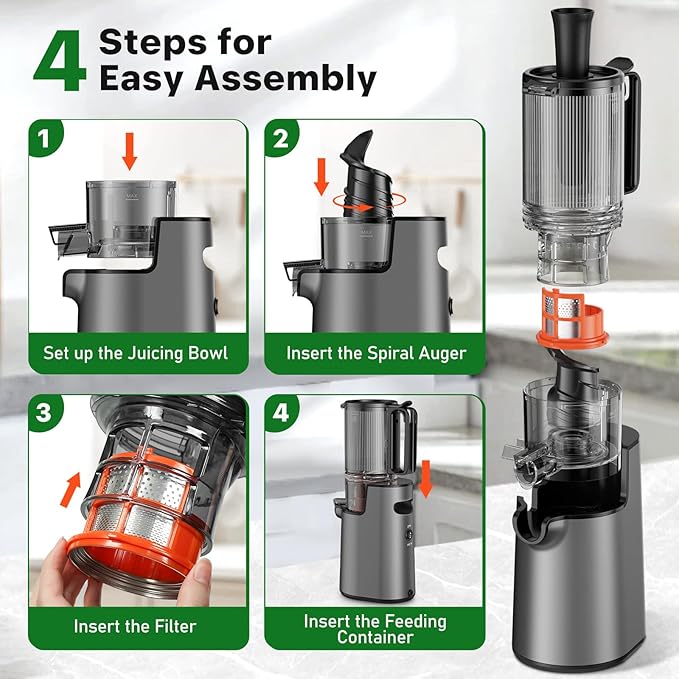 4 Steps for Easy Assembly

1

MAX

Set up the Juicing Bowl

2

MAX

Insert the Spiral Auger

3

Insert the Filter

4

Insert the Feeding Container