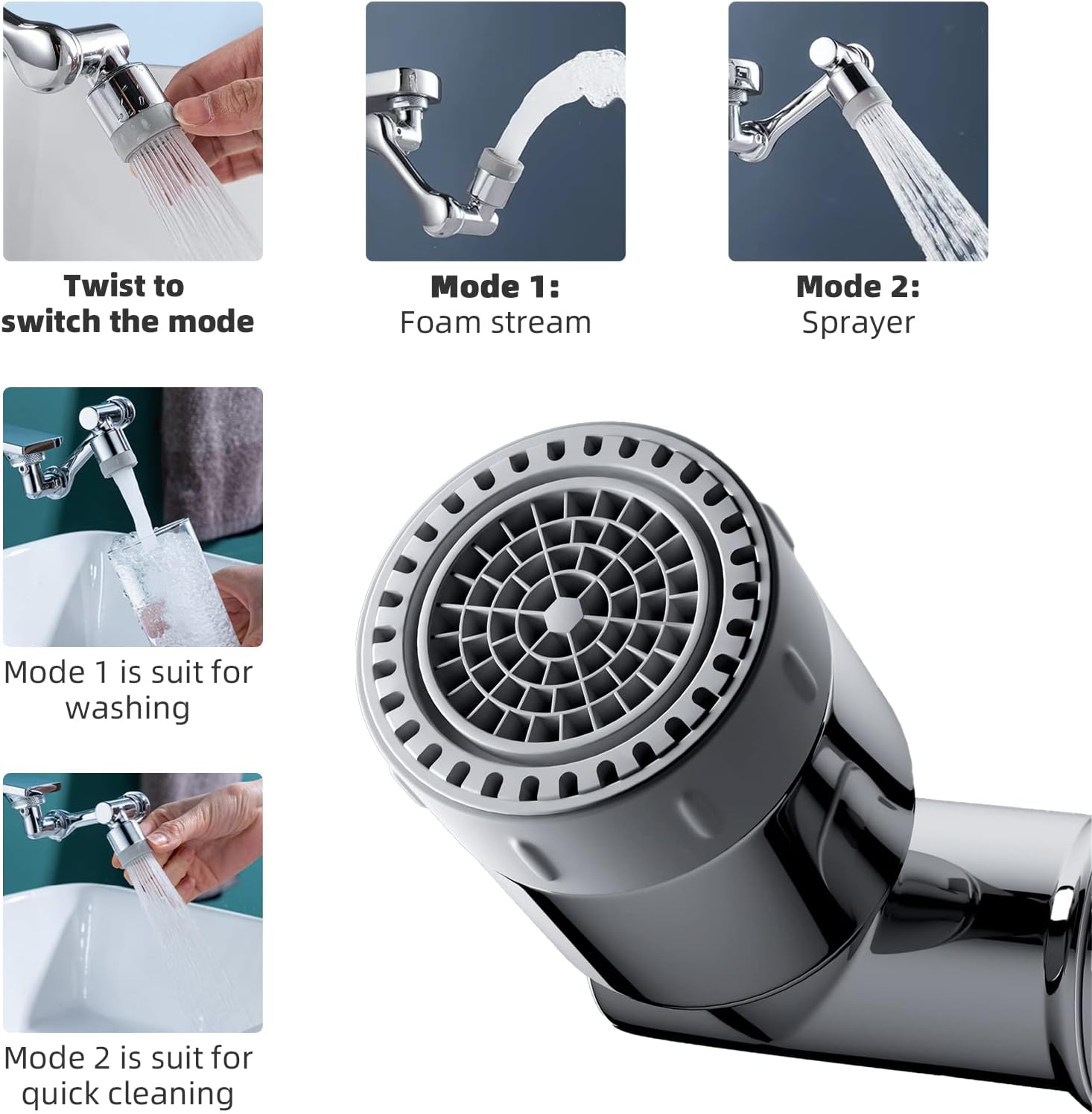 Twist to switch the mode

Mode 1:
Foam stream

Mode 2:
Sprayer

Mode 1 is suit for washing

Mode 2 is suit for quick cleaning