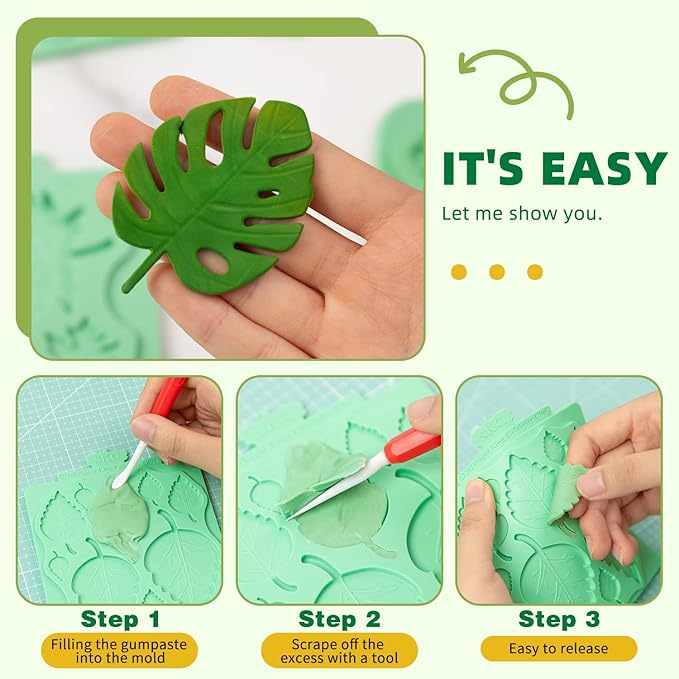 IT'S EASY

Let me show you.

Step 1

Filling the gumpaste into the mold

Step 2

Scrape off the excess with a tool

Step 3

Easy to release