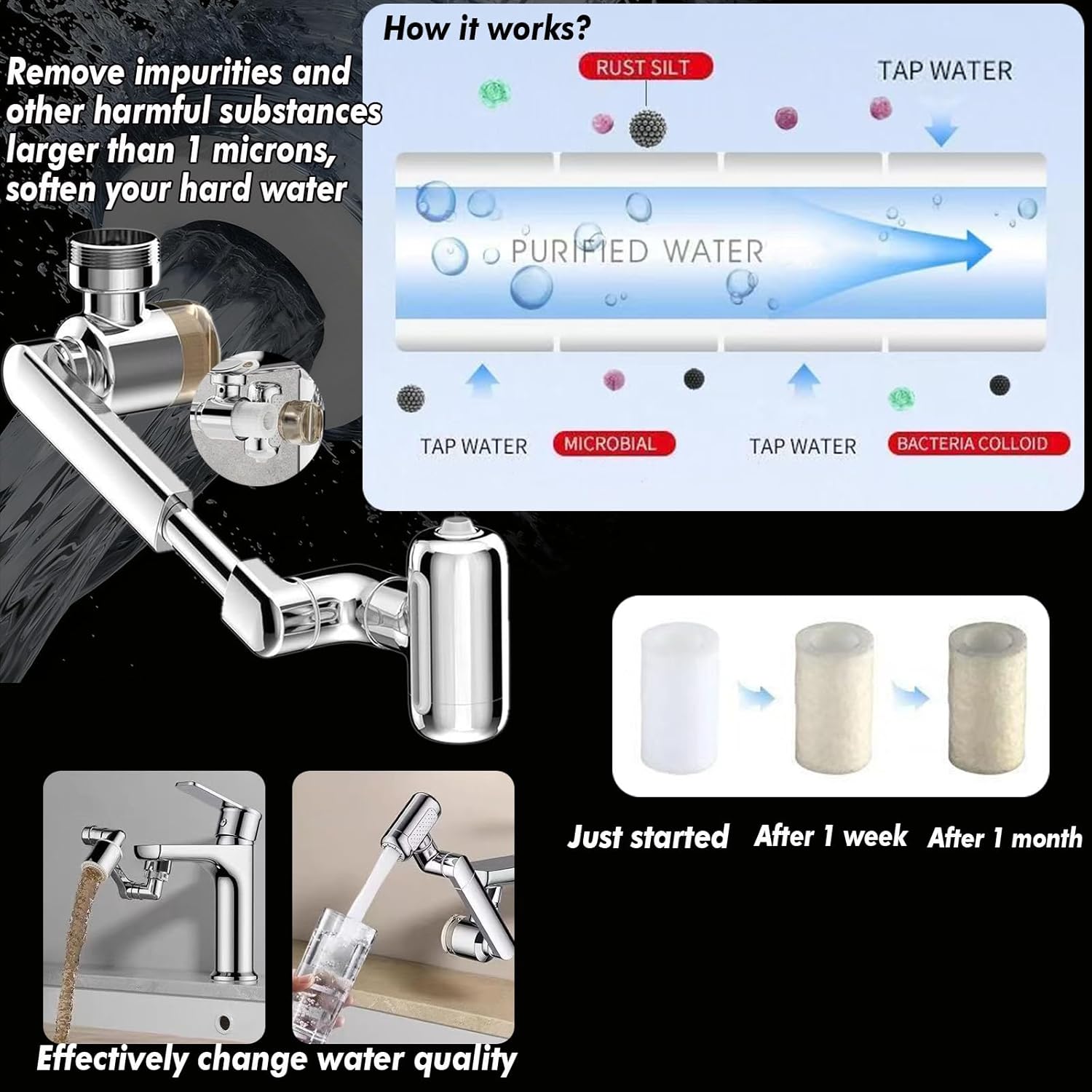 Remove impurities and other harmful substances larger than 1 microns, soften your hard water

How it works?

RUST SILT

TAP WATER

PURIFIED WATER

TAP WATER

MICROBIAL

TAP WATER

BACTERIA COLLOID

Just started

After 1 week

After 1 month

Effectively change water quality