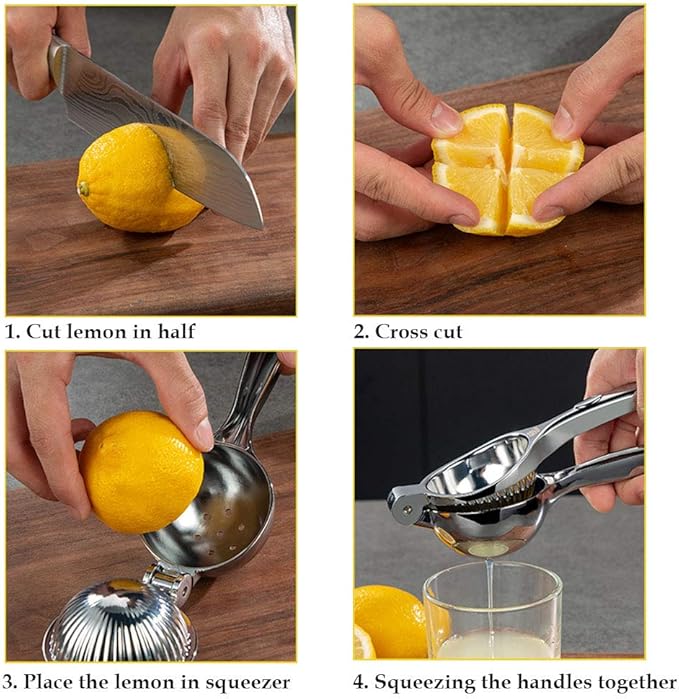 1. Cut lemon in half

2. Cross cut

3. Place the lemon in squeezer

4. Squeezing the handles together