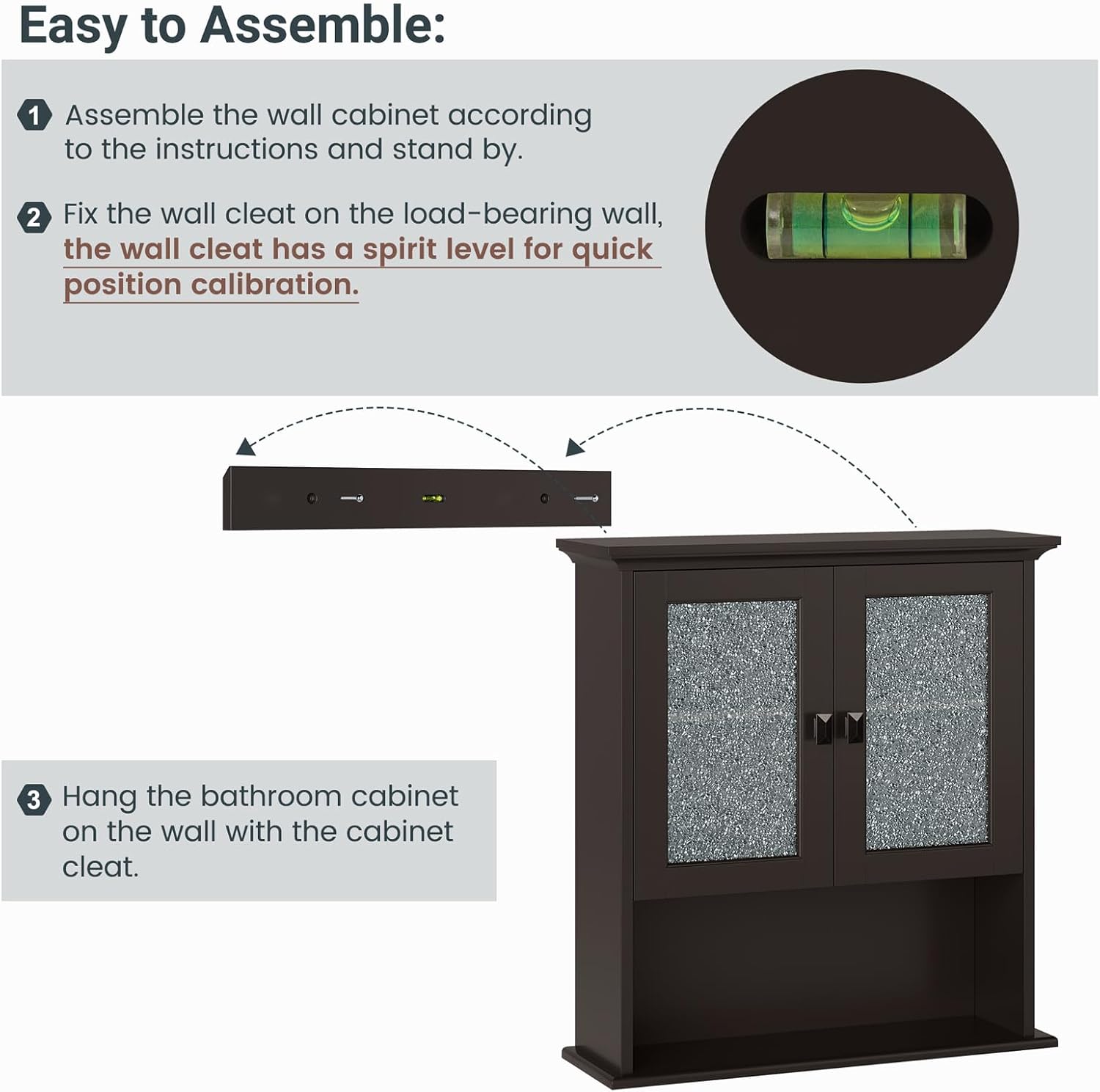 Easy to Assemble:

1 Assemble the wall cabinet according to the instructions and stand by.

2 Fix the wall cleat on the load-bearing wall, the wall cleat has a spirit level for quick position calibration.

3 Hang the bathroom cabinet on the wall with the cabinet cleat.