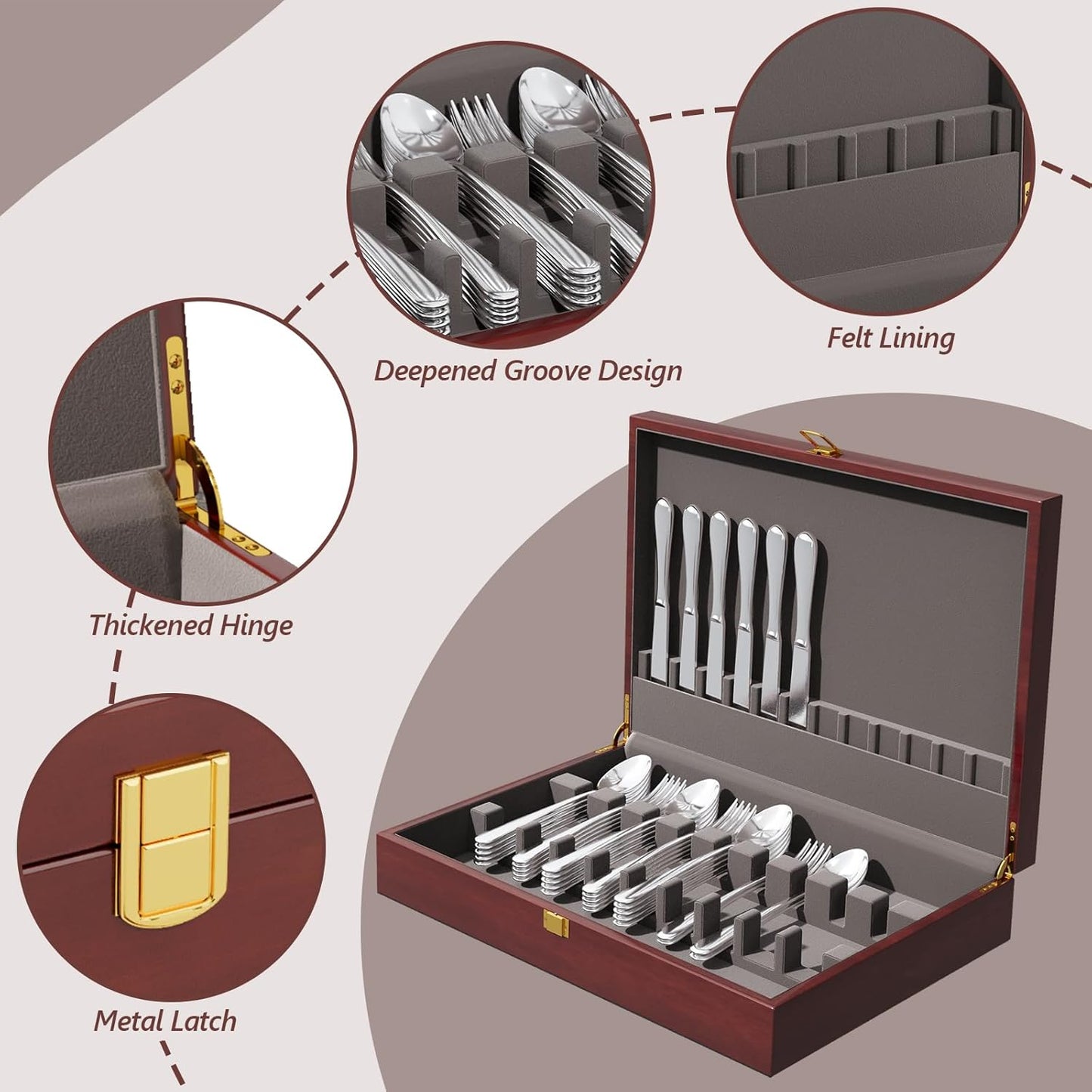 Deepened Groove Design

Felt Lining

Thickened Hinge

Metal Latch