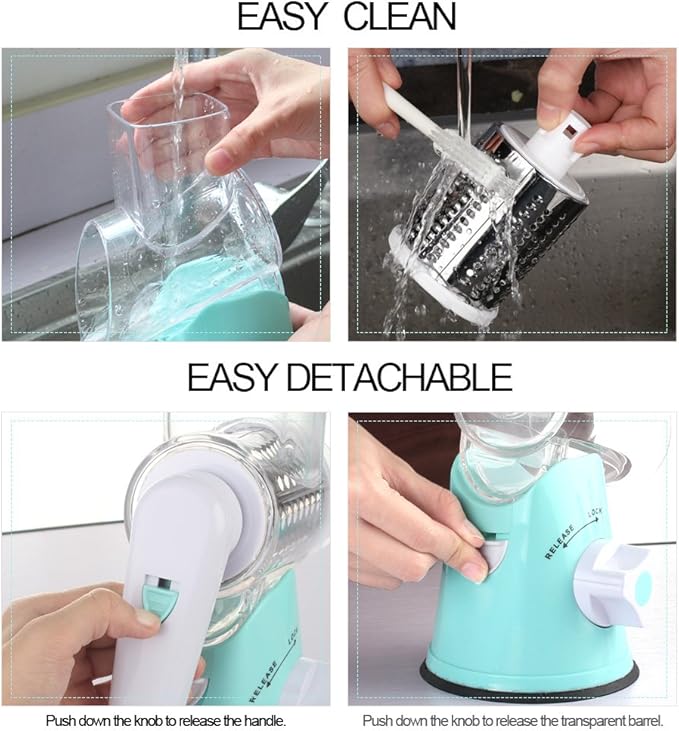 EASY CLEAN

EASY DETACHABLE

RELEASE LOCK

RELEASE LOCK

Push down the knob to release the handle.

Push down the knob to release the transparent barrel.