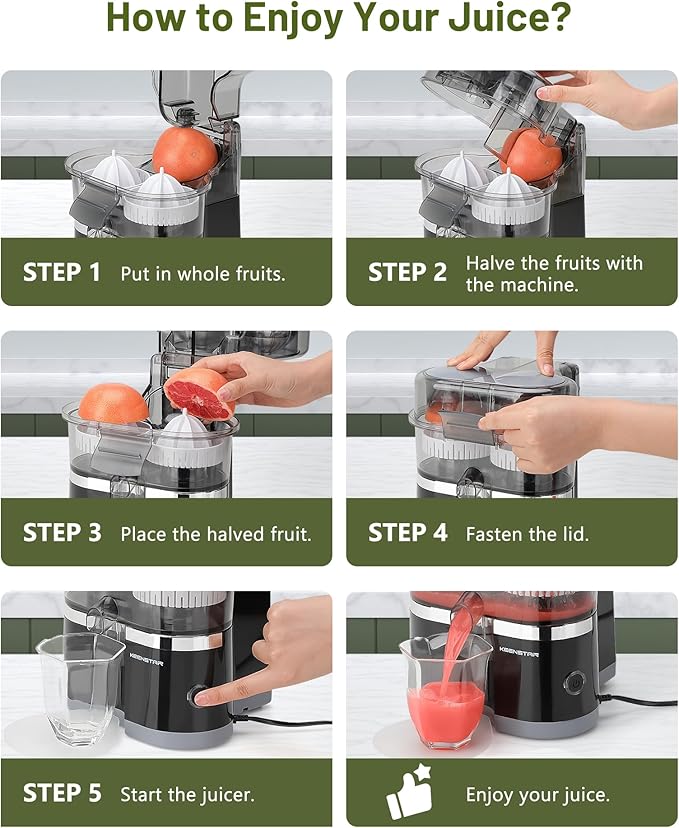 How to Enjoy Your Juice?

STEP 1 Put in whole fruits.

STEP 2 Halve the fruits with the machine.

STEP 3 Place the halved fruit.

STEP 4 Fasten the lid.

KEENSTAR

STEP 5 Start the juicer.

KEENSTAR

Enjoy your juice.