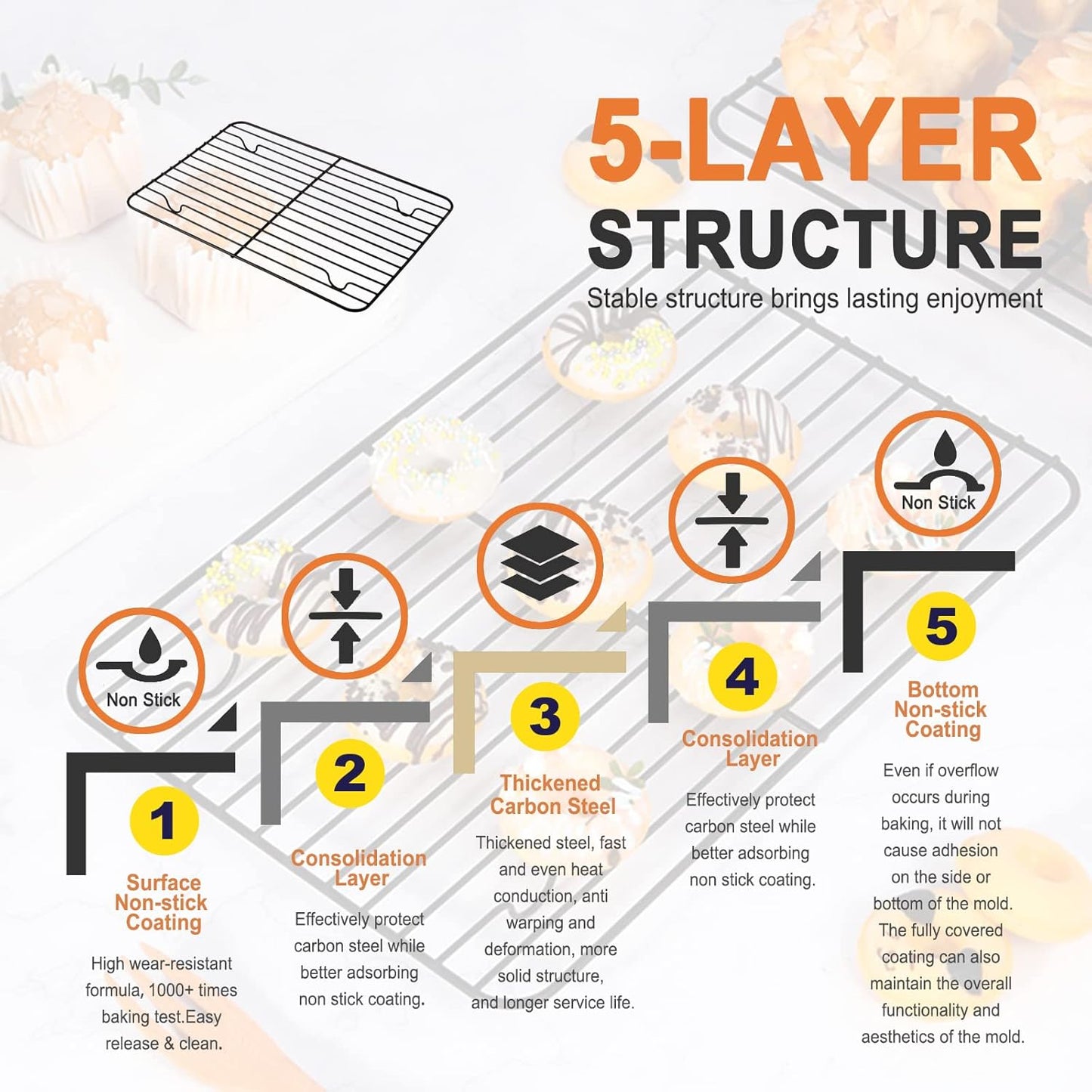 5-LAYER STRUCTURE

Stable structure brings lasting enjoyment

Non Stick

1

Surface Non-stick Coating

High wear-resistant formula, 1000+ times baking test.Easy release & clean.

2

Consolidation Layer

Effectively protect carbon steel while better adsorbing non stick coating.

3

Thickened Carbon Steel

Thickened steel, fast and even heat conduction, anti warping and deformation, more solid structure, and longer service life.

4

Consolidation Layer

Effectively protect carbon steel while better adsorbing non stick coating.

Non Stick

5

Bottom Non-stick Coating

Even if overflow occurs during baking, it will not cause adhesion on the side or bottom of the mold. The fully covered coating can also maintain the overall functionality and aesthetics of the mold.