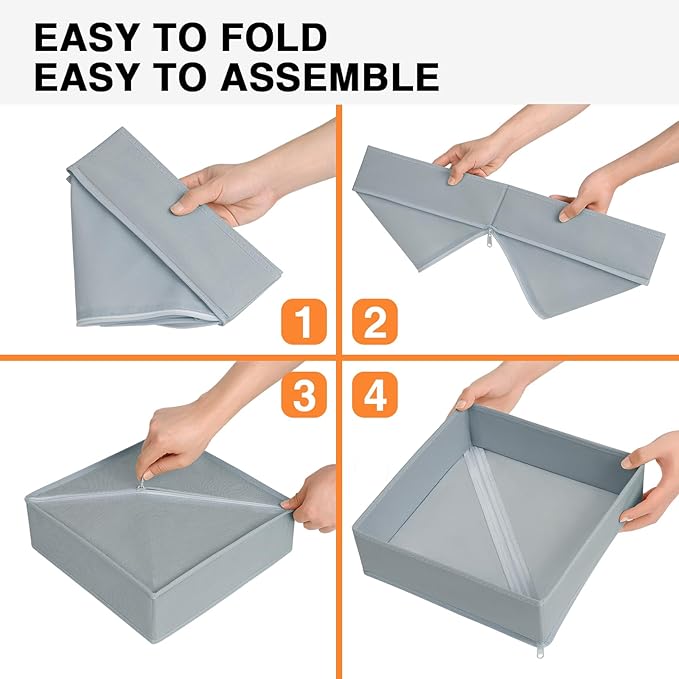 EASY TO FOLD
EASY TO ASSEMBLE

1

2

3

4