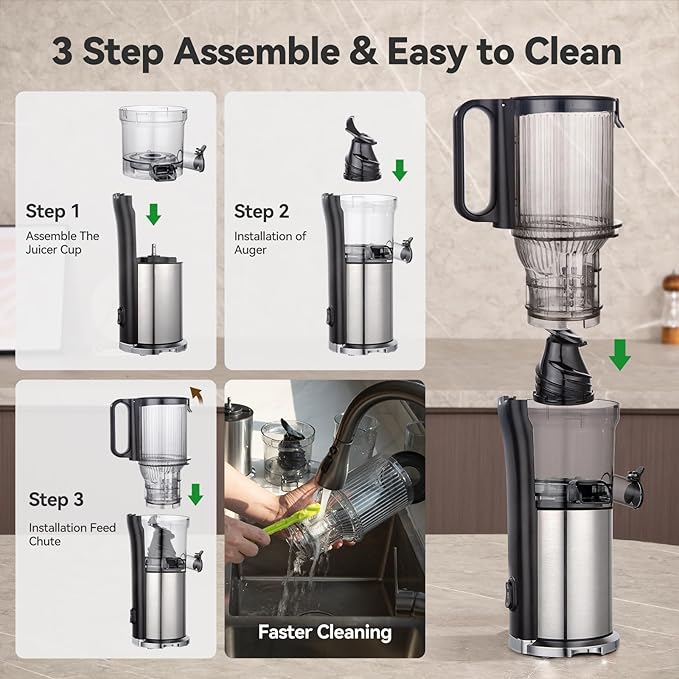 3 Step Assemble & Easy to Clean

Step 1
Assemble The Juicer Cup

Step 2
Installation of Auger

Step 3
Installation Feed Chute

Faster Cleaning