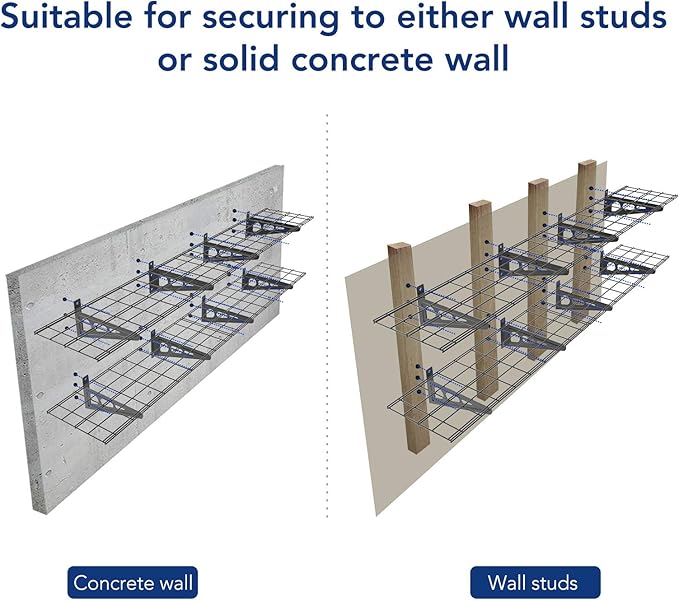 Suitable for securing to either wall studs or solid concrete wall

Concrete wall

Wall studs