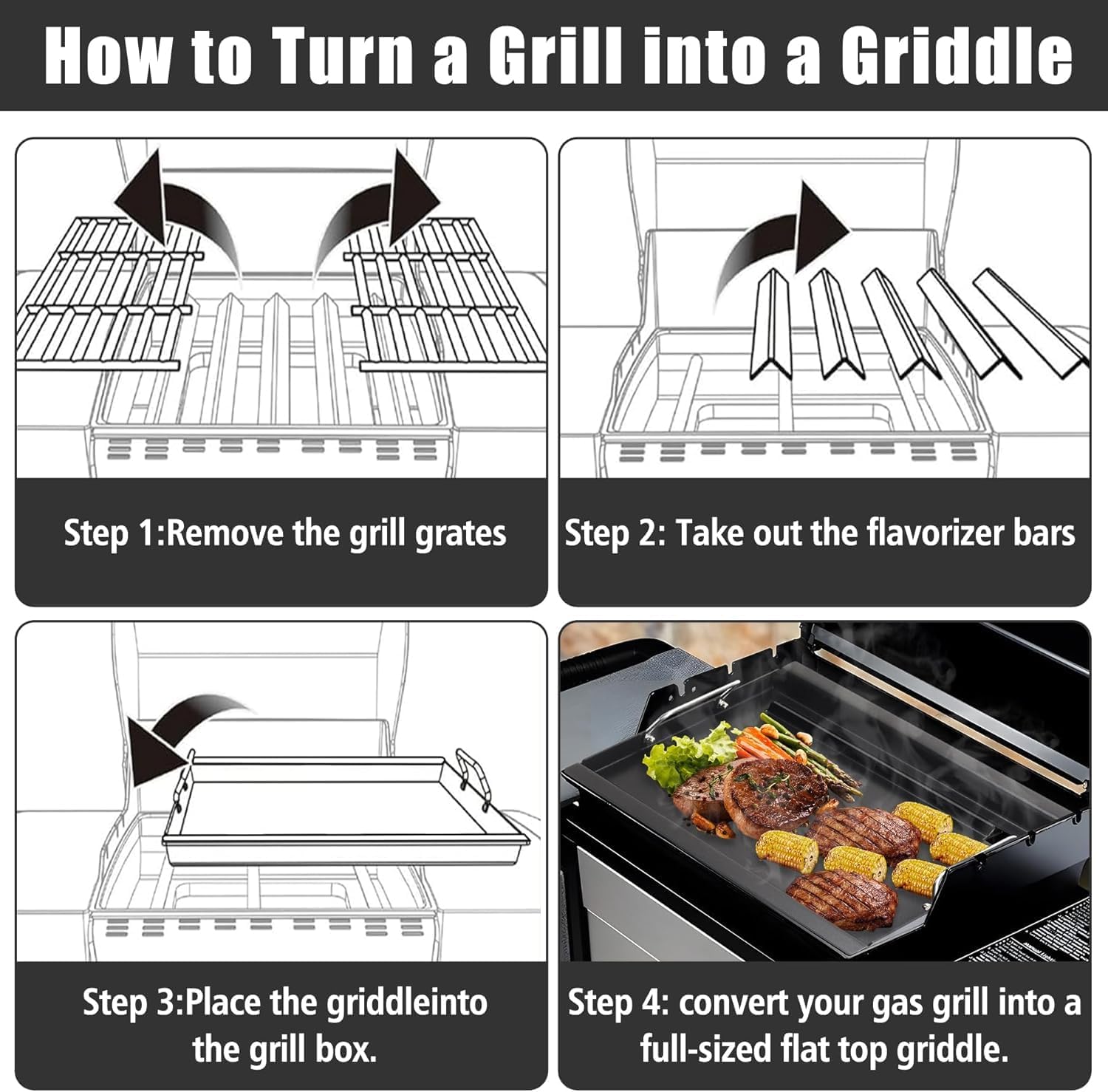 How to Turn a Grill into a Griddle

Step 1:Remove the grill grates

Step 2: Take out the flavorizer bars

Step 3:Place the griddleinto the grill box.

Step 4: convert your gas grill into a full-sized flat top griddle.