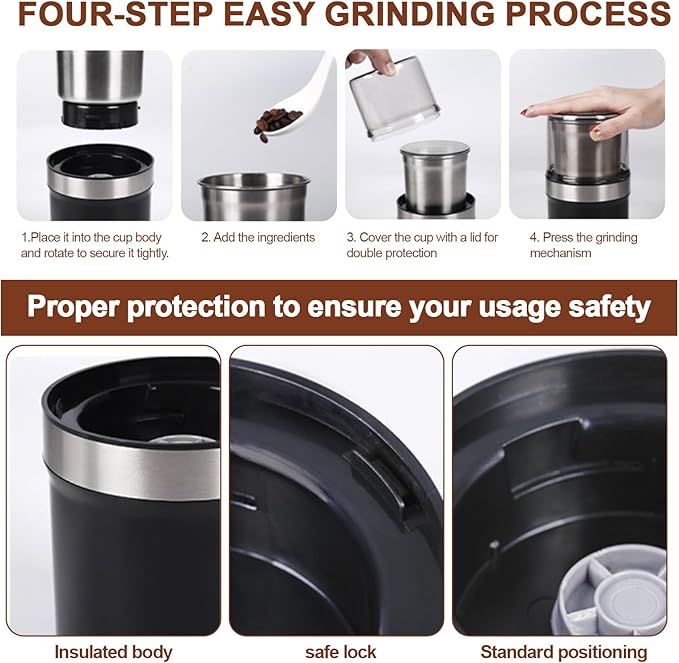 FOUR-STEP EASY GRINDING PROCESS

1.Place it into the cup body and rotate to secure it tightly.

2. Add the ingredients

3. Cover the cup with a lid for double protection

4. Press the grinding mechanism

Proper protection to ensure your usage safety

Insulated body

safe lock

Standard positioning