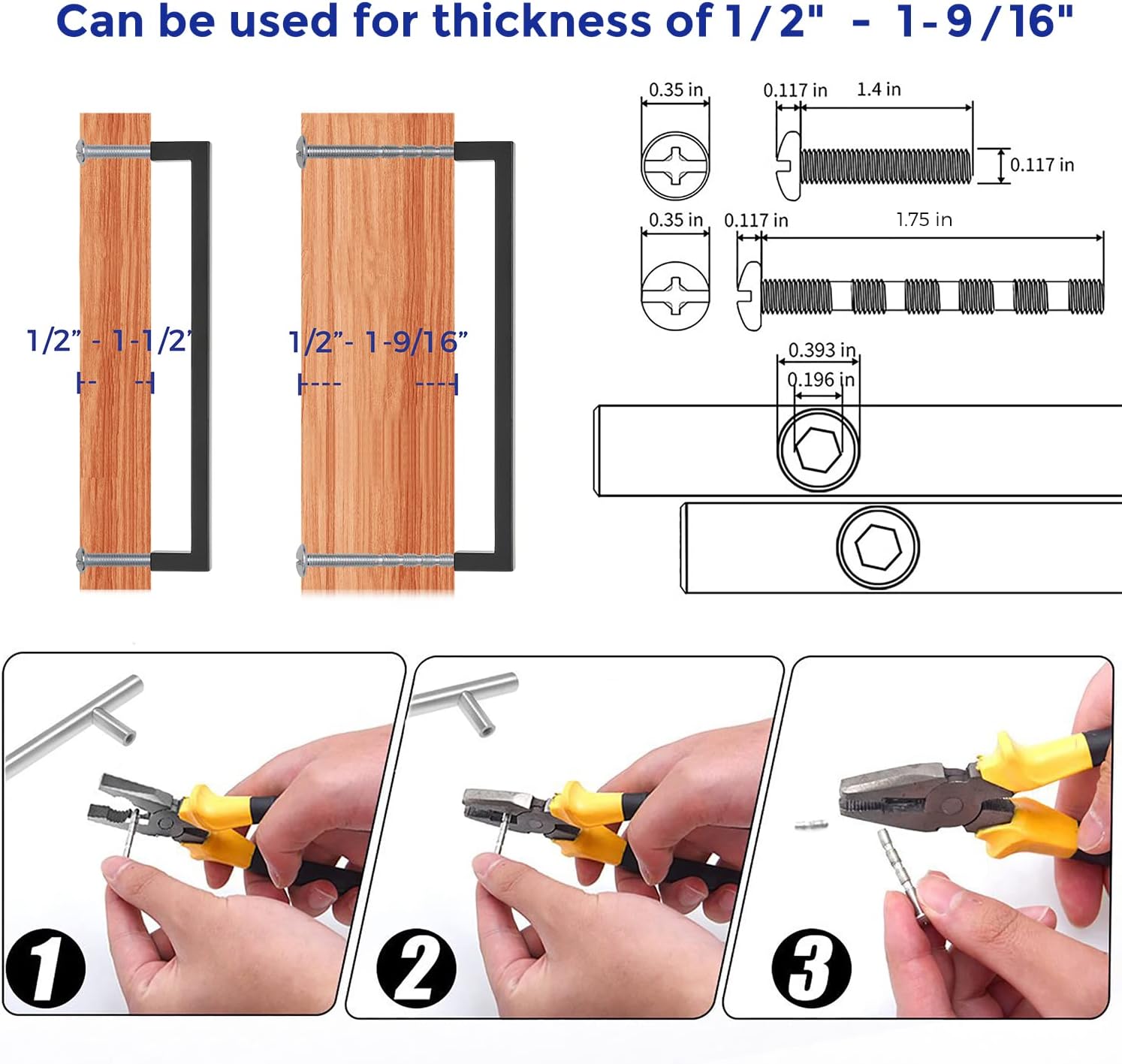 Can be used for thickness of 1/2" - 1-9/16"

1/2" - 1-1/2"

1/2"- 1-9/16"

0.35 in

0.117 in

1.4 in

0.117 in

0.35 in

0.117 in

1.75 in

0.393 in

0.196 in

1

2

3