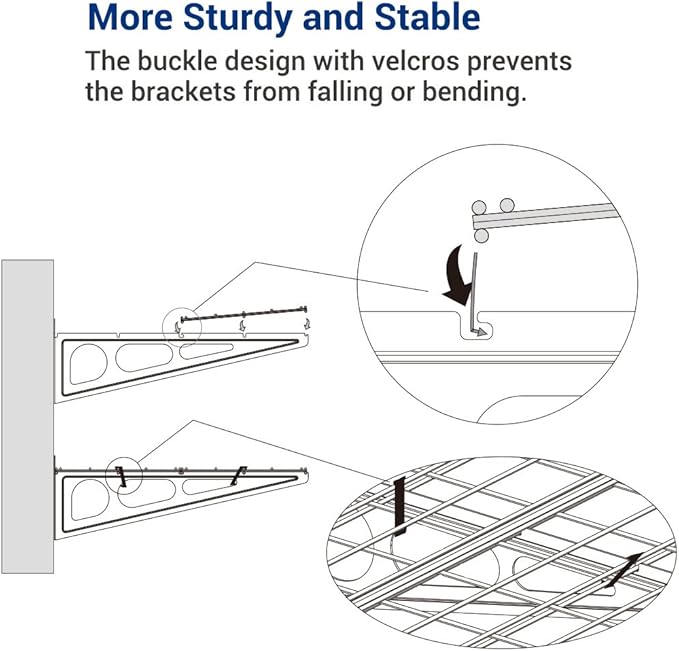 More Sturdy and Stable

The buckle design with velcros prevents the brackets from falling or bending.