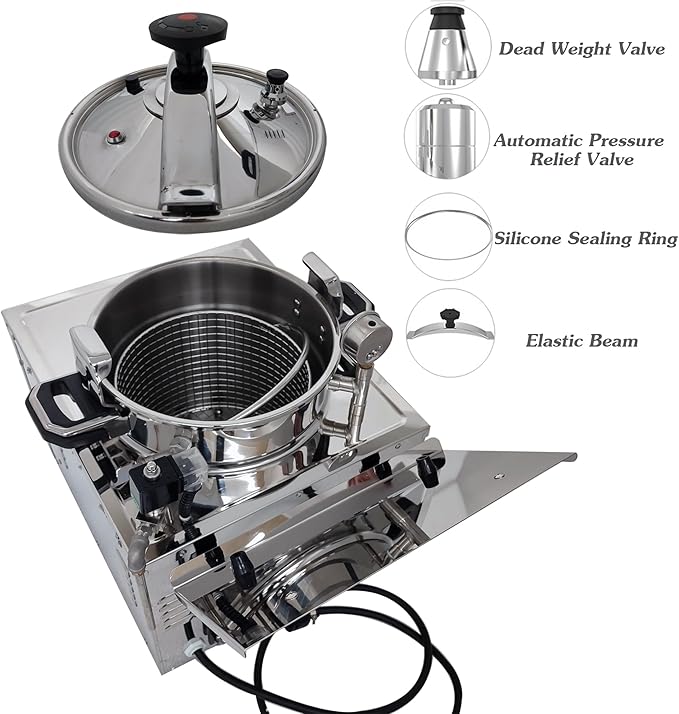 Dead Weight Valve

Automatic Pressure Relief Valve

Silicone Sealing Ring

Elastic Beam