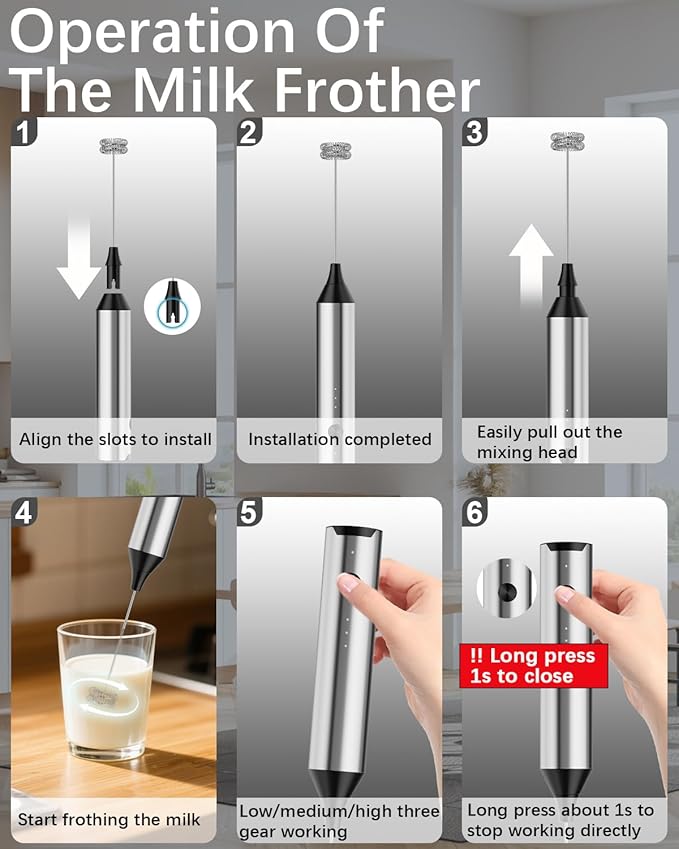 Operation Of The Milk Frother

1
Align the slots to install

2
Installation completed

3
Easily pull out the mixing head

4
Start frothing the milk

5
Low/medium/high three gear working

6
!! Long press 1s to close
Long press about 1s to stop working directly