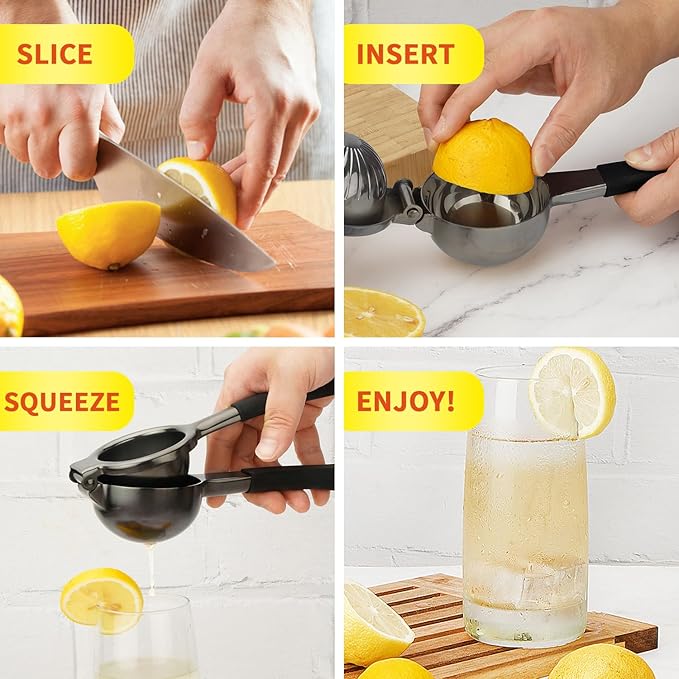 SLICE

INSERT

SQUEEZE

ENJOY!