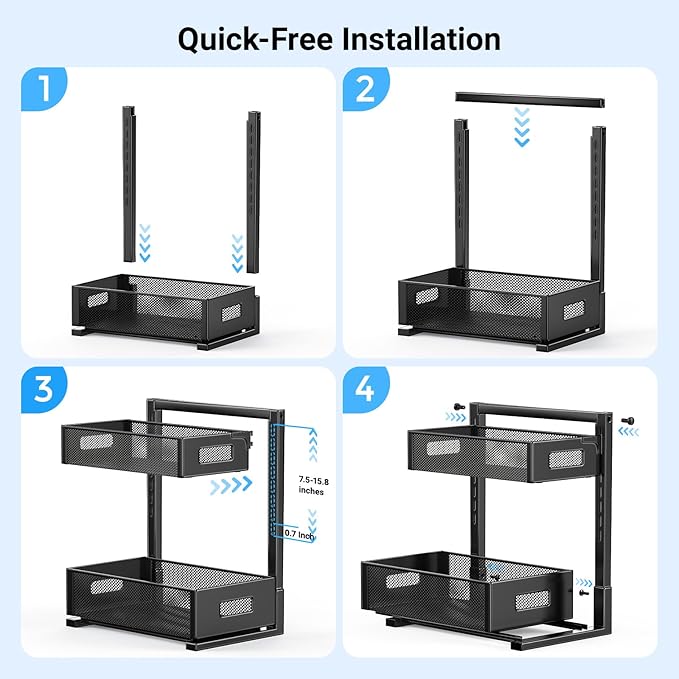 Quick-Free Installation

1

2

3

7.5-15.8 inches

0.7 Inch

4