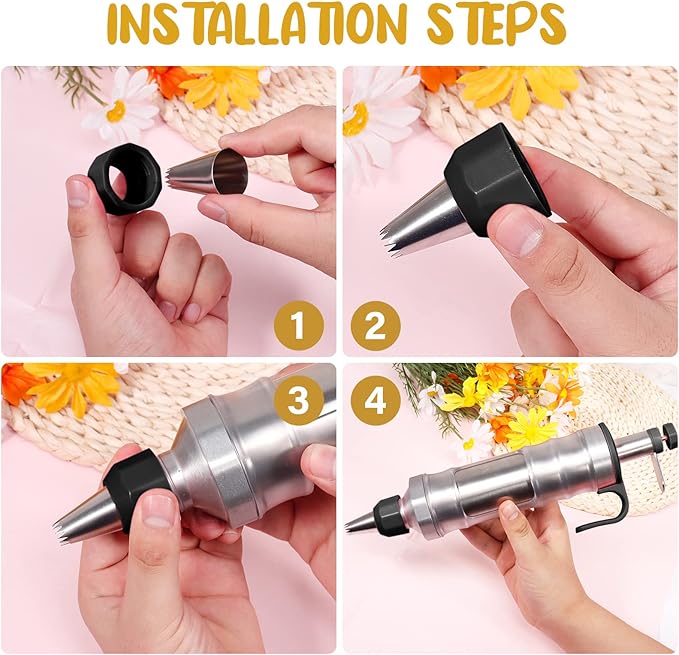 INSTALLATION STEPS

1

2

3

4