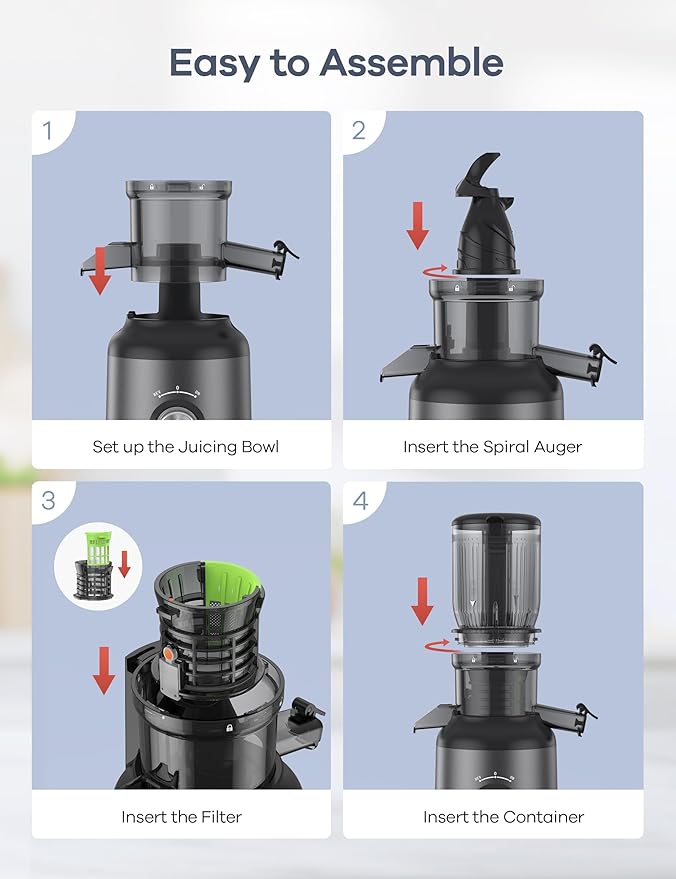 Easy to Assemble

1

Set up the Juicing Bowl

2

Insert the Spiral Auger

3

Insert the Filter

4

Insert the Container