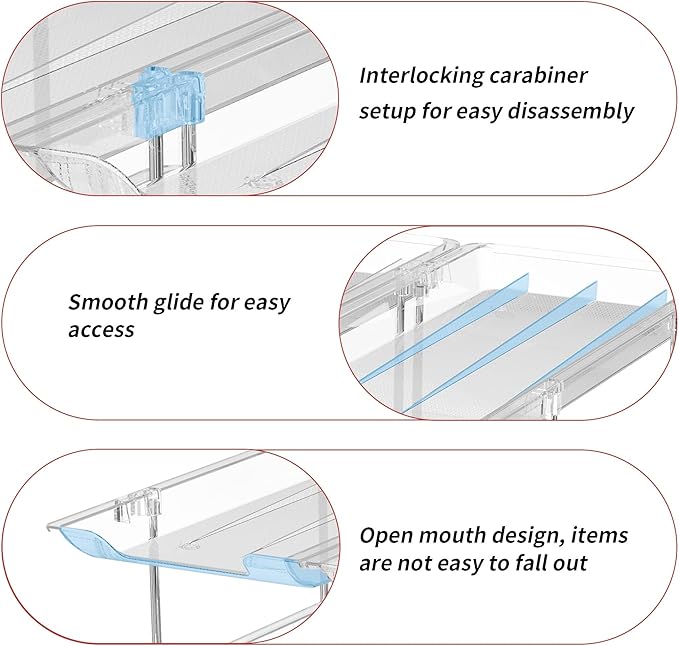 Interlocking carabiner setup for easy disassembly

Smooth glide for easy access

Open mouth design, items are not easy to fall out