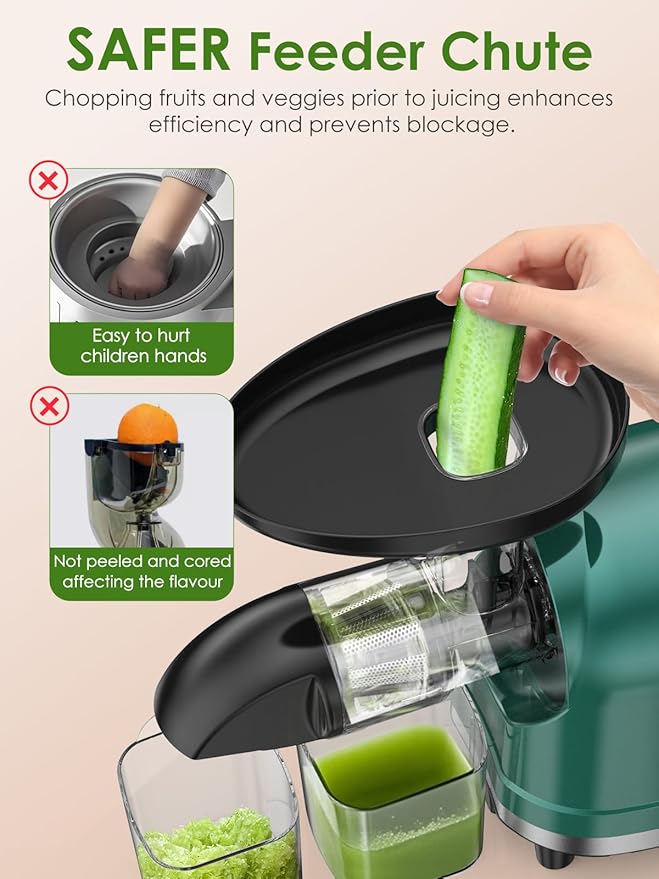 SAFER Feeder Chute

Chopping fruits and veggies prior to juicing enhances efficiency and prevents blockage.

Easy to hurt children hands

Not peeled and cored affecting the flavour