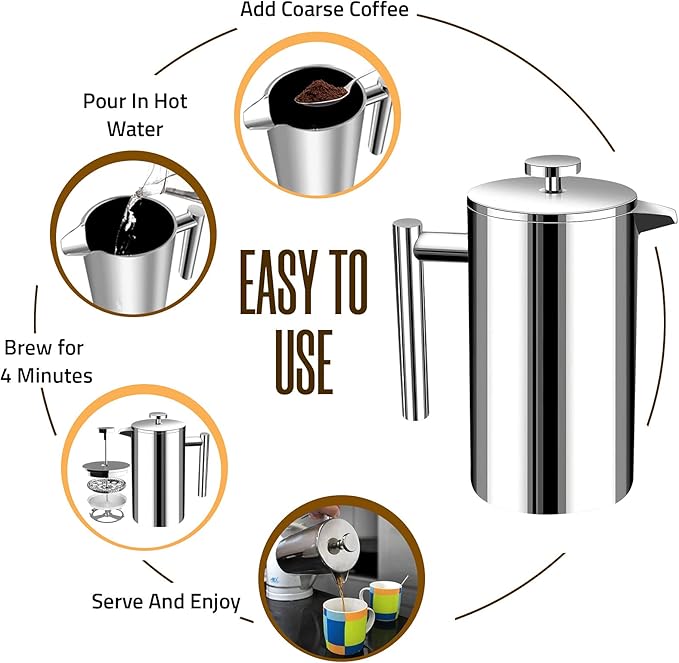 Add Coarse Coffee

Pour In Hot Water

EASY TO USE

Brew for 4 Minutes

Serve And Enjoy