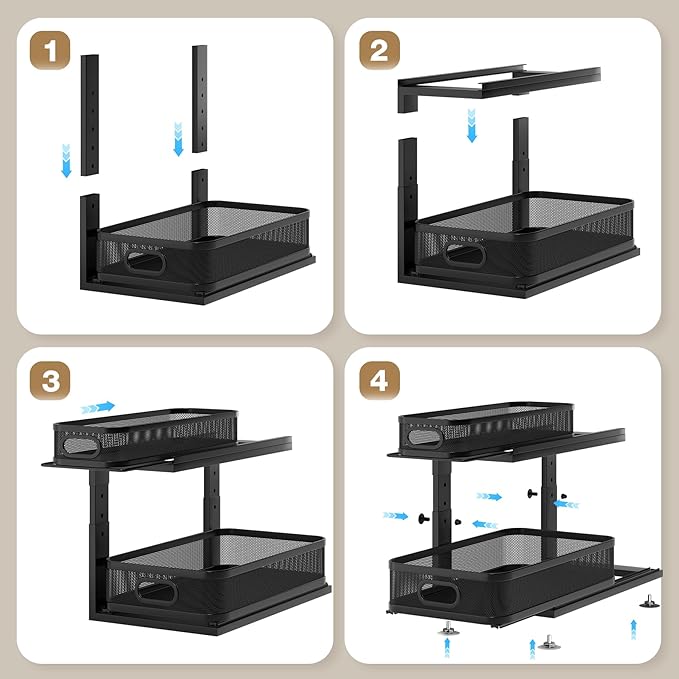 1

2

3

4