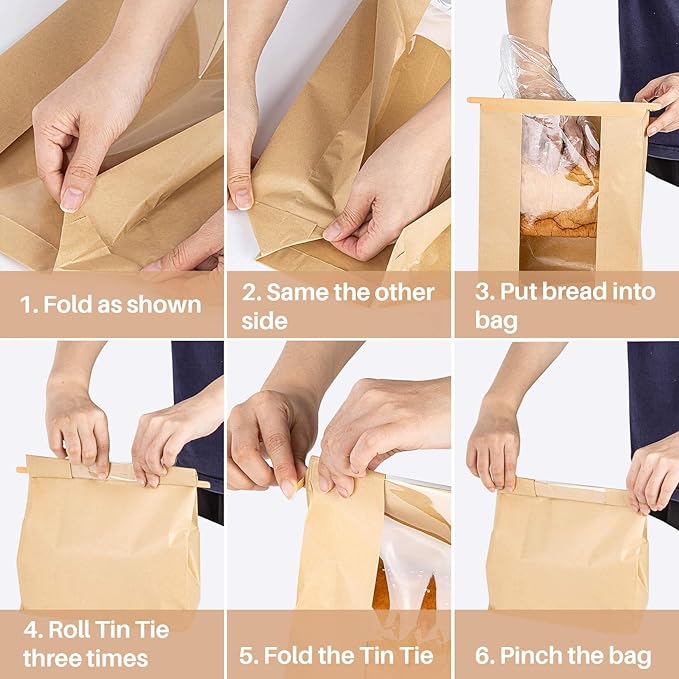 1. Fold as shown

2. Same the other side

3. Put bread into bag

4. Roll Tin Tie three times

5. Fold the Tin Tie

6. Pinch the bag