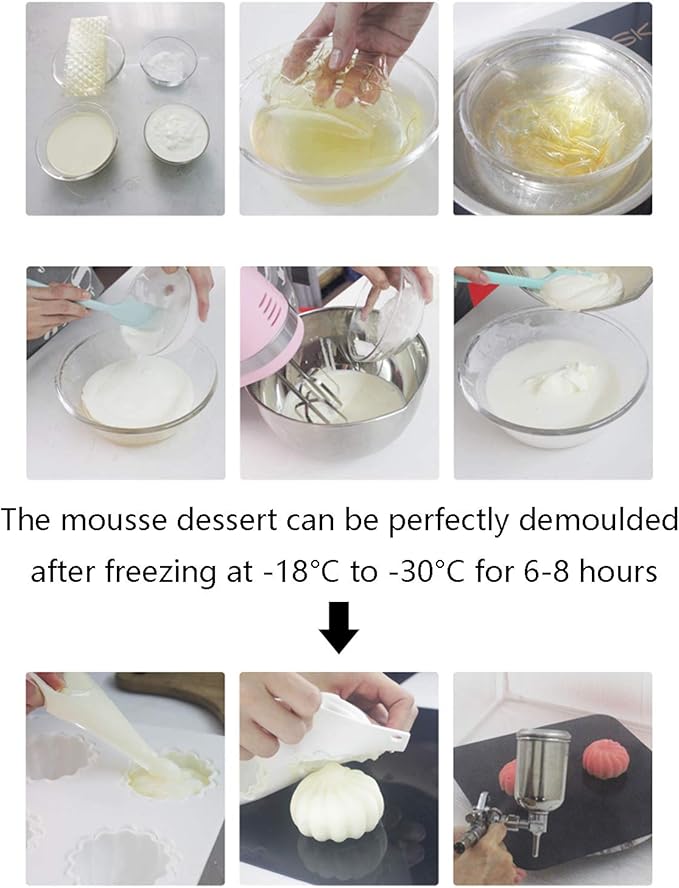 The mousse dessert can be perfectly demoulded after freezing at -18°C to -30°C for 6-8 hours