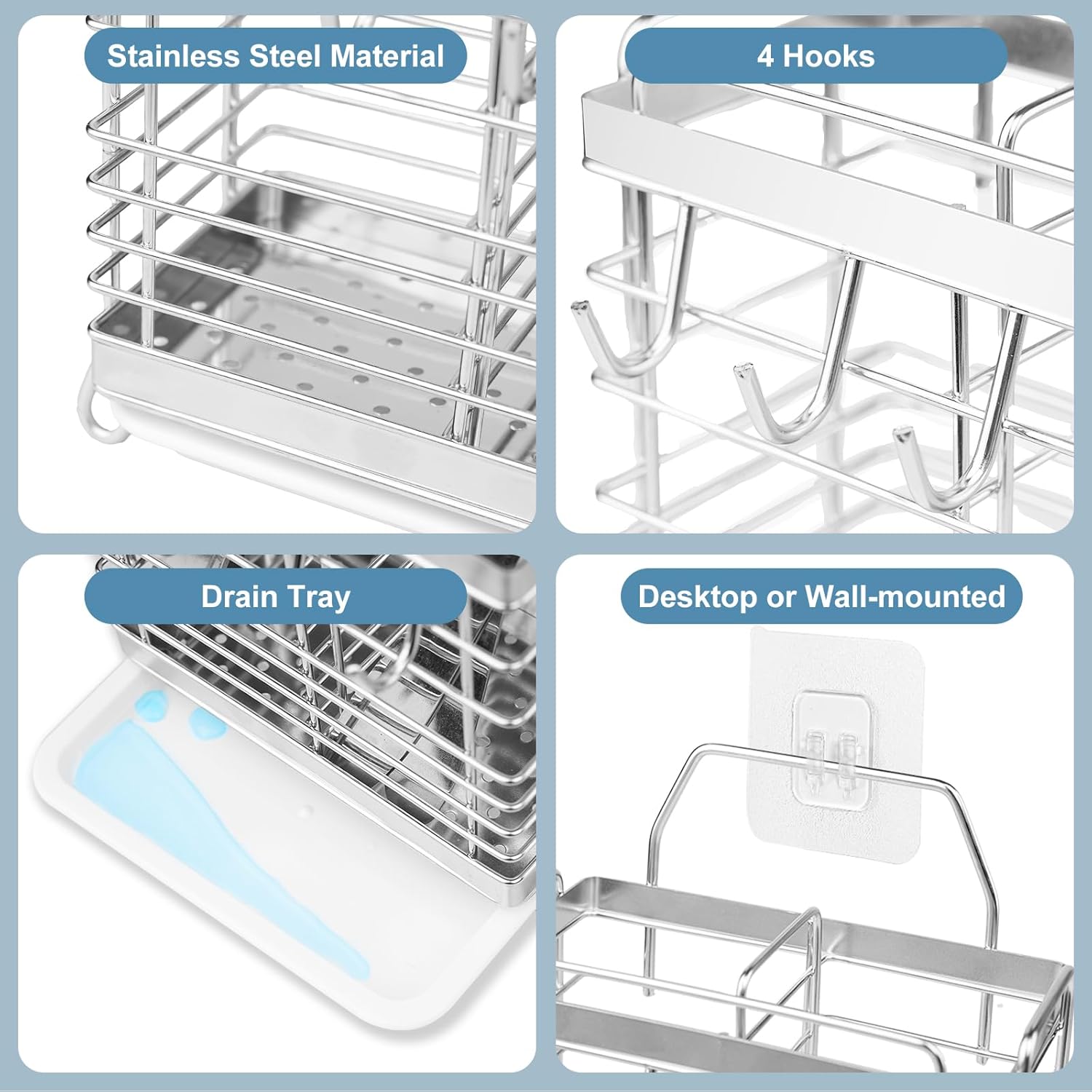 Stainless Steel Material

4 Hooks

Drain Tray

Desktop or Wall-mounted