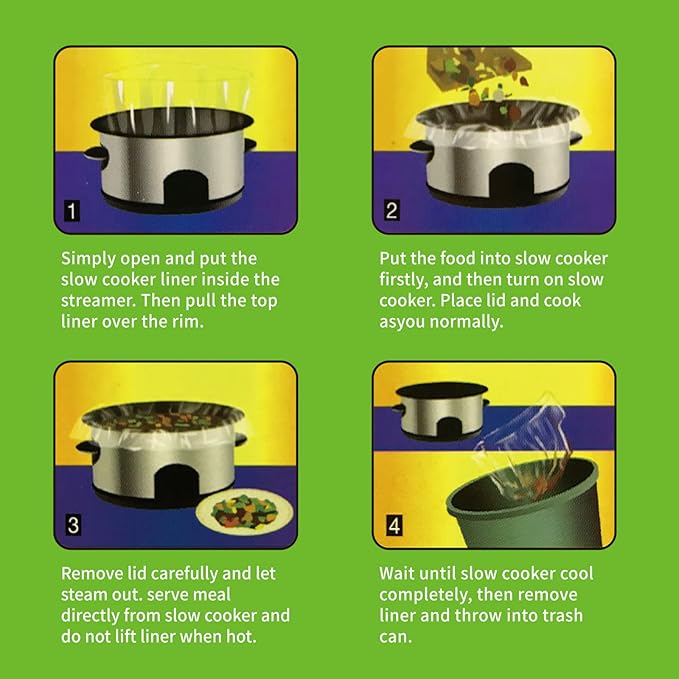 1

Simply open and put the slow cooker liner inside the streamer. Then pull the top liner over the rim.

2

Put the food into slow cooker firstly, and then turn on slow cooker. Place lid and cook asyou normally.

3

Remove lid carefully and let steam out. serve meal directly from slow cooker and do not lift liner when hot.

4

Wait until slow cooker cool completely, then remove liner and throw into trash can.