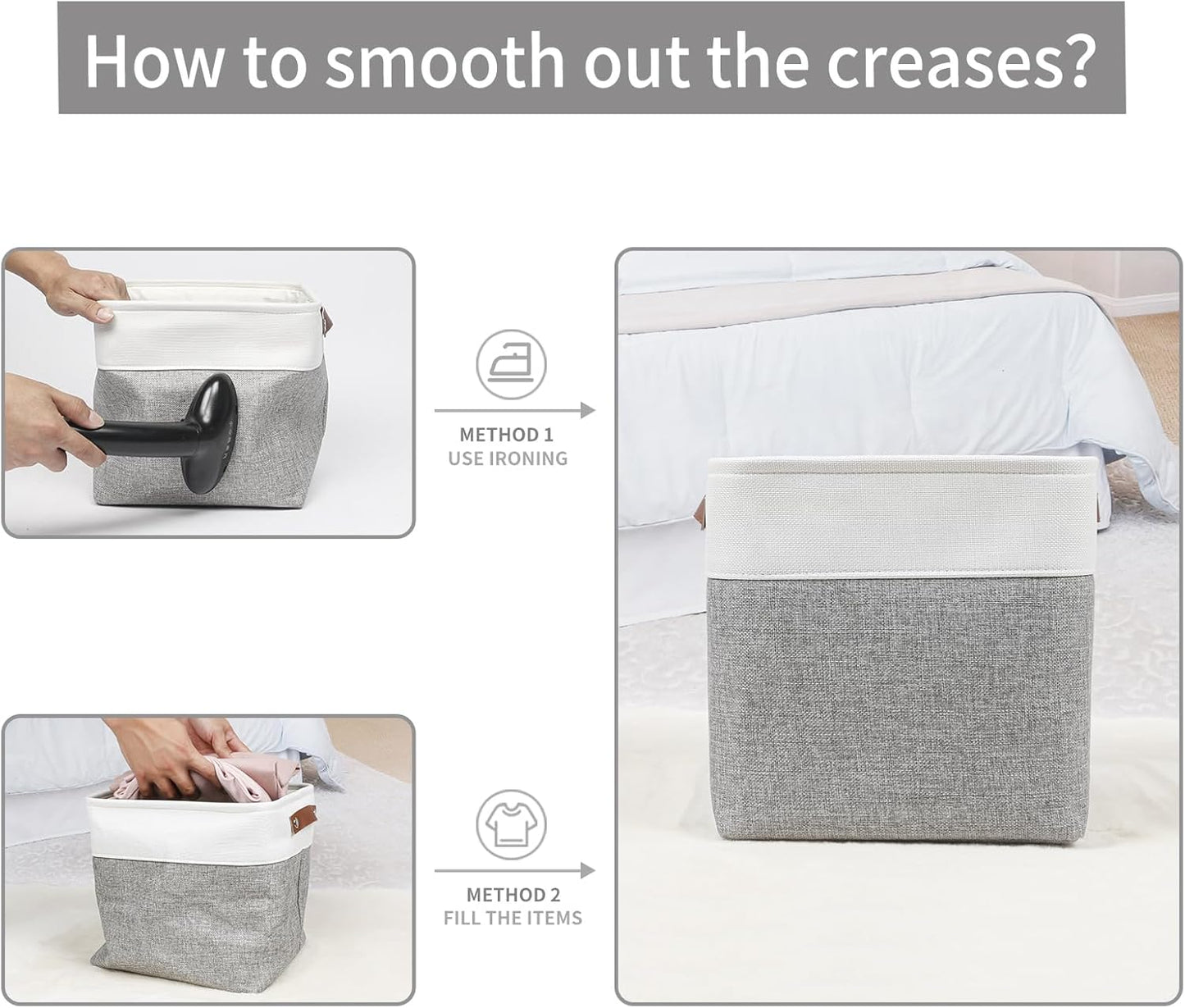 How to smooth out the creases?

METHOD 1
USE IRONING

METHOD 2
FILL THE ITEMS