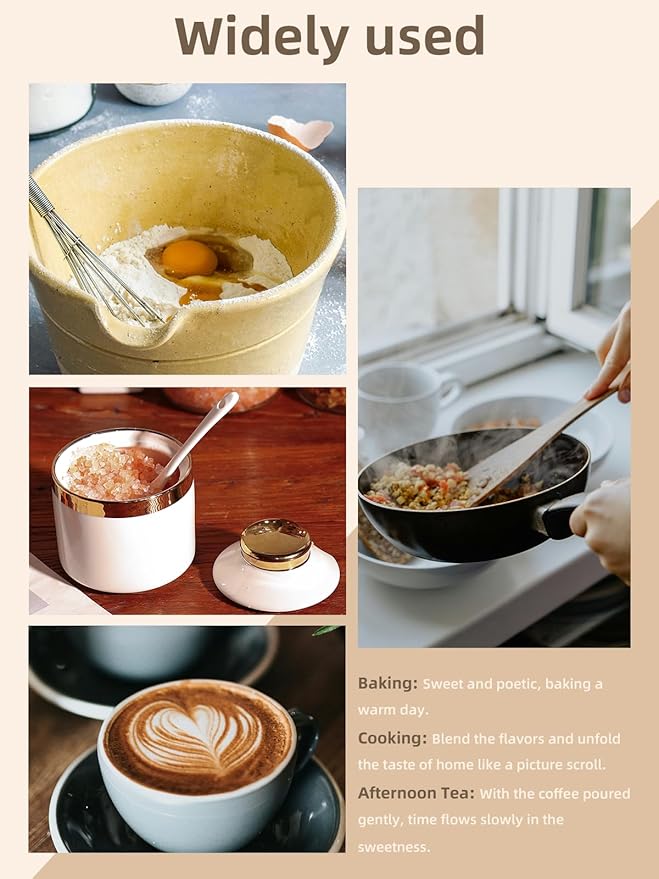 Widely used

Baking: Sweet and poetic, baking a warm day.

Cooking: Blend the flavors and unfold the taste of home like a picture scroll.

Afternoon Tea: With the coffee poured gently, time flows slowly in the sweetness.