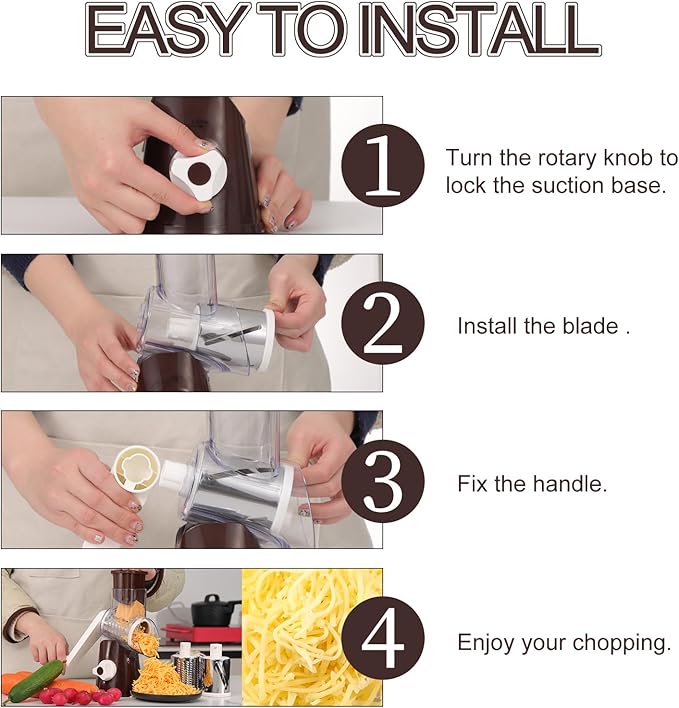 EASY TO INSTALL

1

Turn the rotary knob to lock the suction base.

2

Install the blade .

3

Fix the handle.

4

Enjoy your chopping.