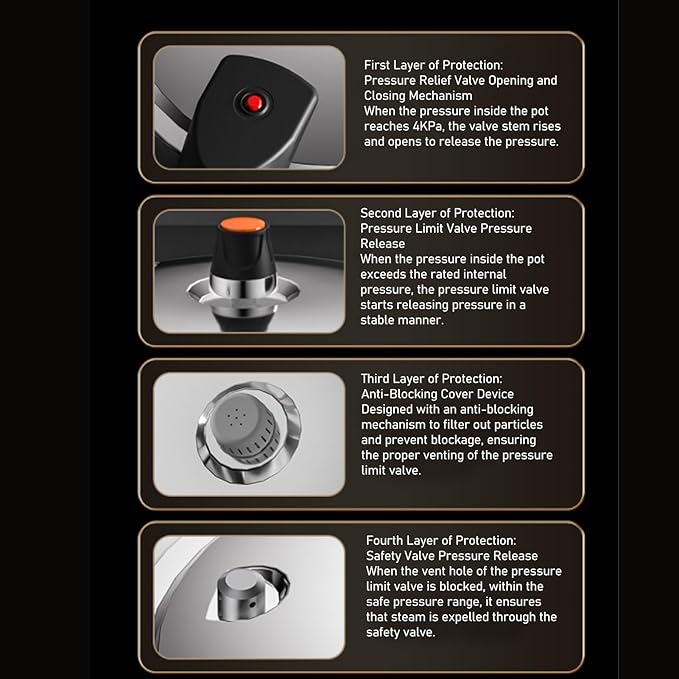 First Layer of Protection:
Pressure Relief Valve Opening and Closing Mechanism
When the pressure inside the pot reaches 4KPa, the valve stem rises and opens to release the pressure.

Second Layer of Protection:
Pressure Limit Valve Pressure Release
When the pressure inside the pot exceeds the rated internal pressure, the pressure limit valve starts releasing pressure in a stable manner.

Third Layer of Protection:
Anti-Blocking Cover Device
Designed with an anti-blocking mechanism to filter out particles and prevent blockage, ensuring the proper venting of the pressure limit valve.

Fourth Layer of Protection:
Safety Valve Pressure Release
When the vent hole of the pressure limit valve is blocked, within the safe pressure range, it ensures that steam is expelled through the safety valve.