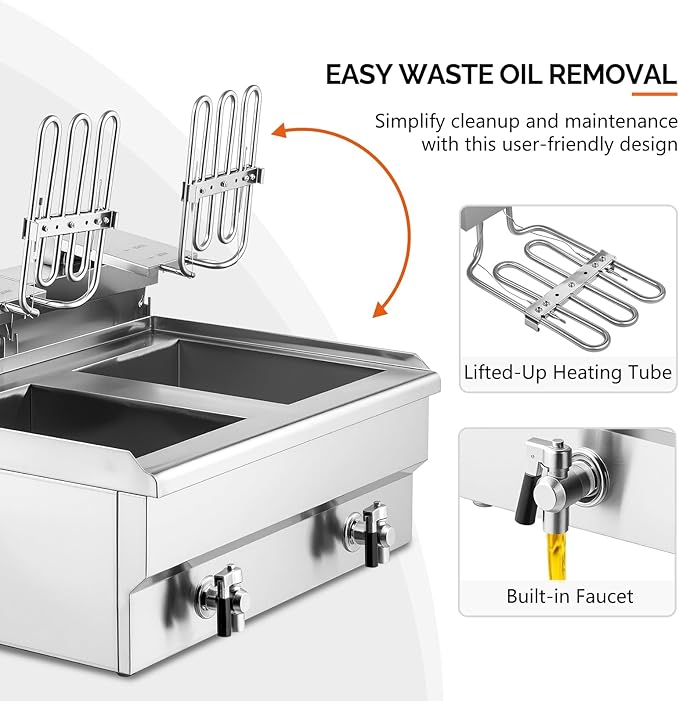 EASY WASTE OIL REMOVAL

Simplify cleanup and maintenance with this user-friendly design

Lifted-Up Heating Tube

Built-in Faucet