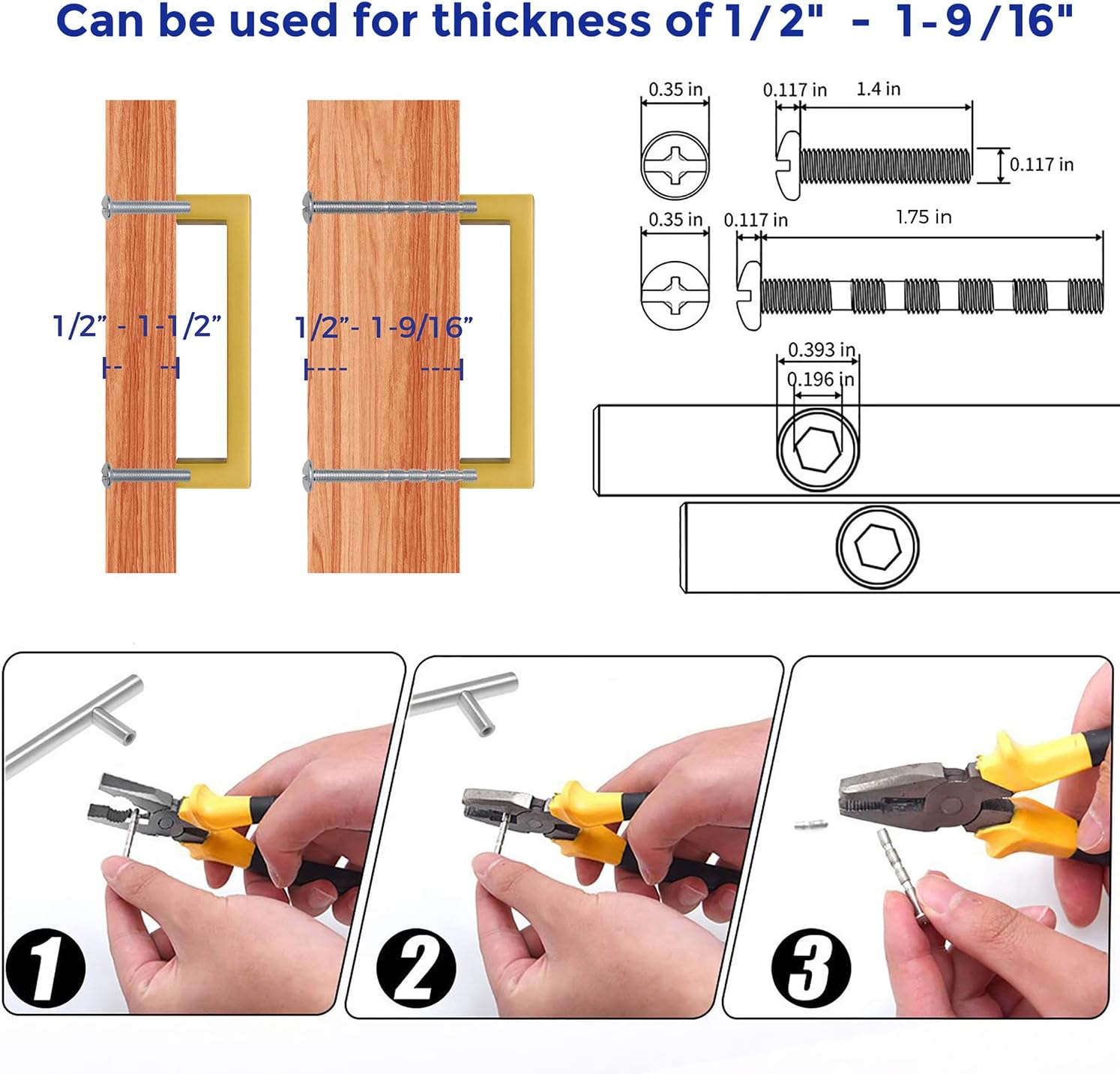 Can be used for thickness of 1/2" - 1-9/16"

1/2" - 1-1/2"

1/2"- 1-9/16"

0.35 in

0.117 in

1.4 in

0.117 in

0.35 in

0.117 in

1.75 in

0.393 in

0.196 in

1

2

3