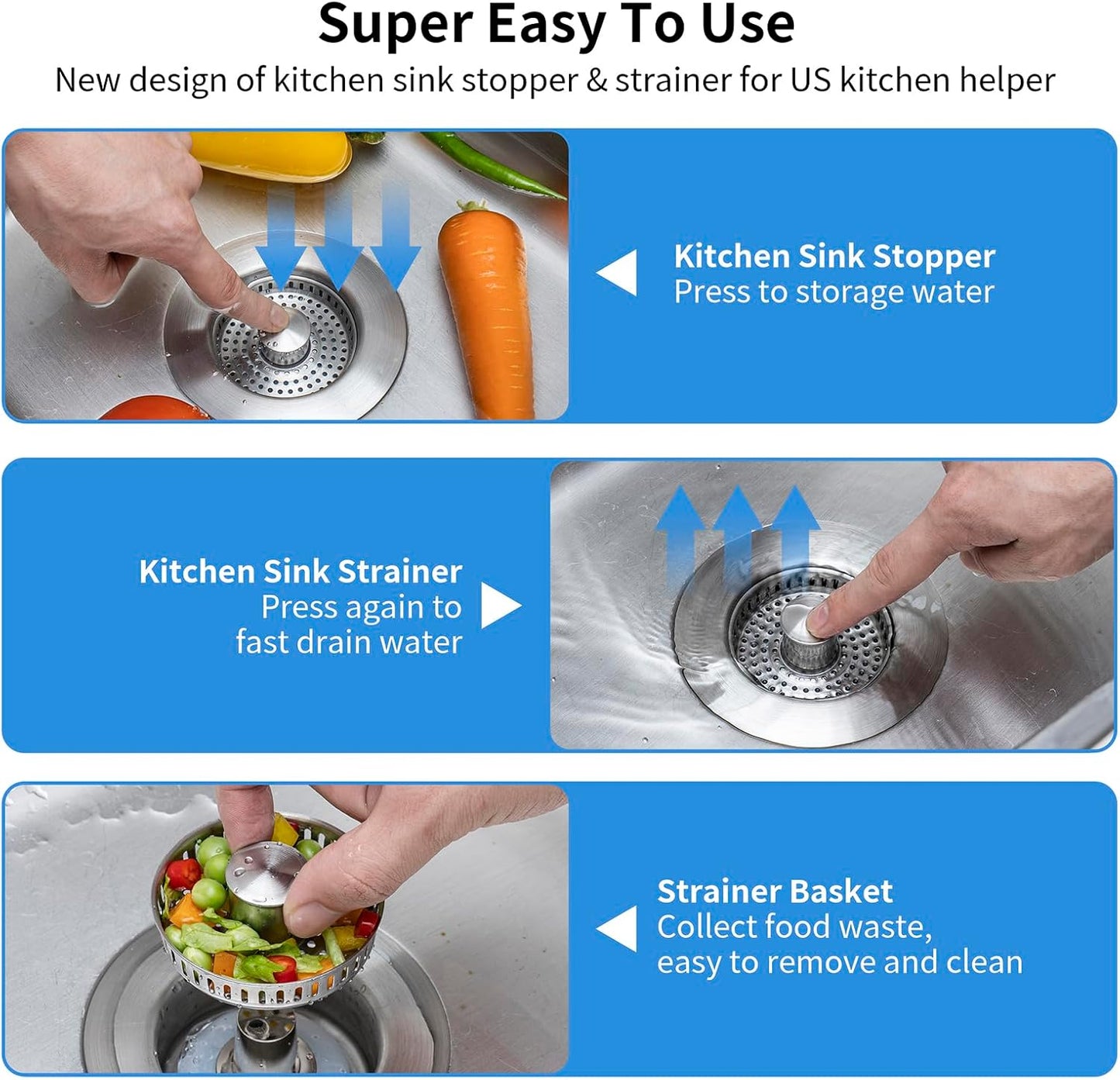 Super Easy To Use
New design of kitchen sink stopper & strainer for US kitchen helper

Kitchen Sink Stopper
Press to storage water

Kitchen Sink Strainer
Press again to fast drain water

Strainer Basket
Collect food waste, easy to remove and clean