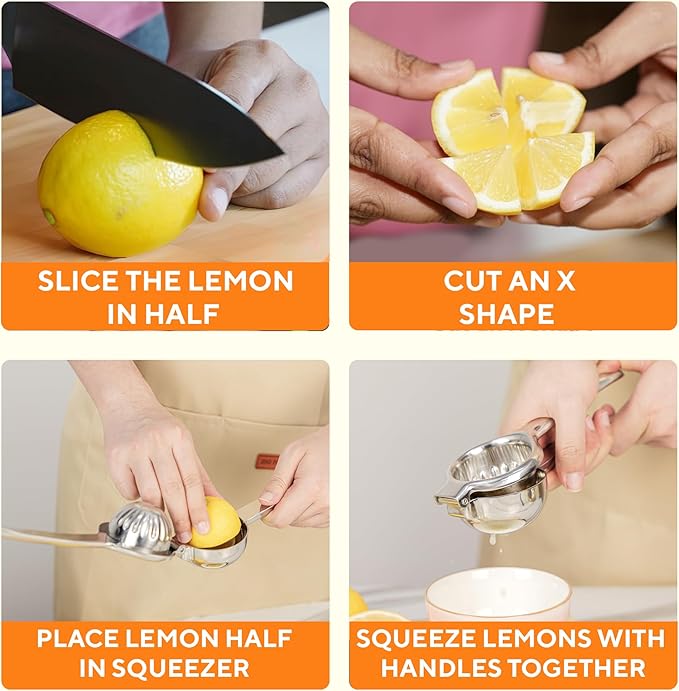 SLICE THE LEMON IN HALF

CUT AN X SHAPE

PLACE LEMON HALF IN SQUEEZER

SQUEEZE LEMONS WITH HANDLES TOGETHER