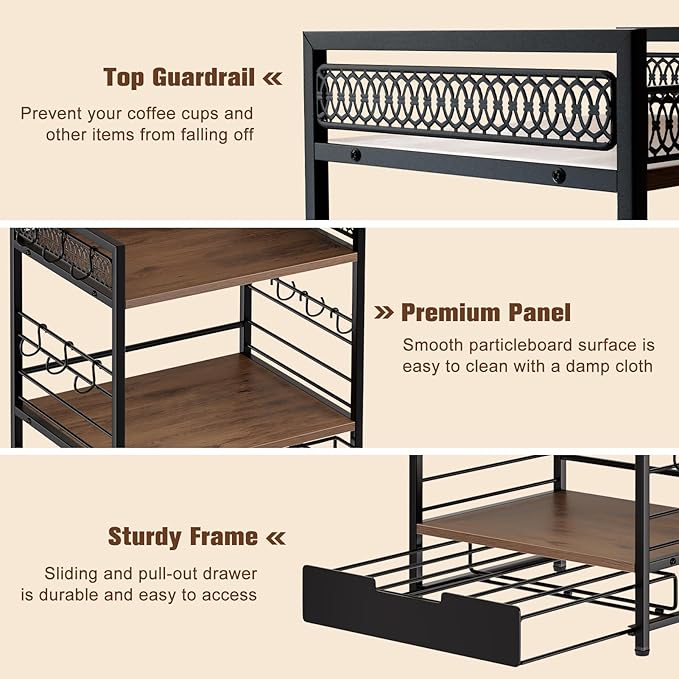 Top Guardrail «

Prevent your coffee cups and other items from falling off

» Premium Panel

Smooth particleboard surface is easy to clean with a damp cloth

Sturdy Frame «

Sliding and pull-out drawer is durable and easy to access