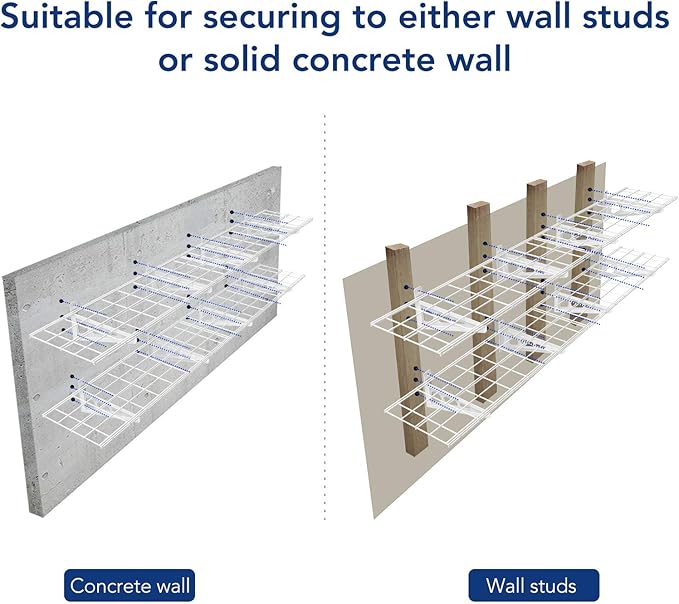 Suitable for securing to either wall studs or solid concrete wall

Concrete wall

Wall studs