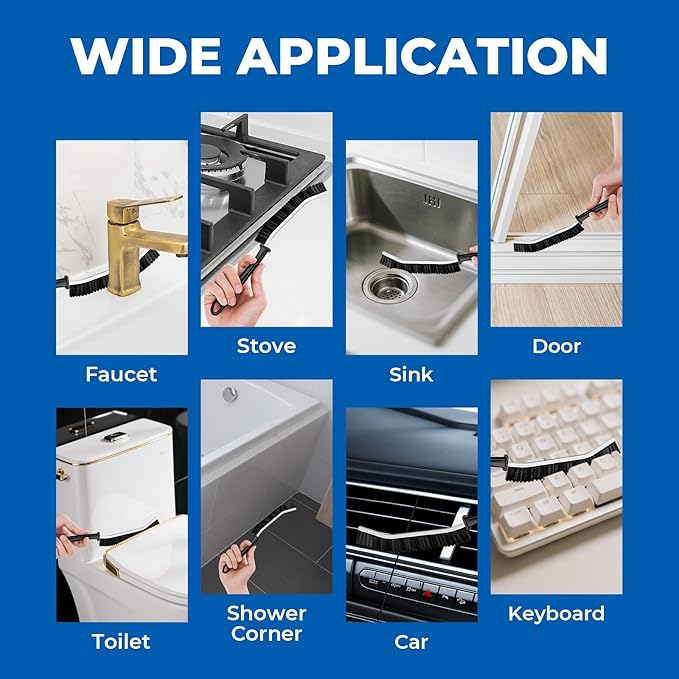 WIDE APPLICATION

Faucet

Stove

Sink

Door

Toilet

Shower Corner

Car

Keyboard