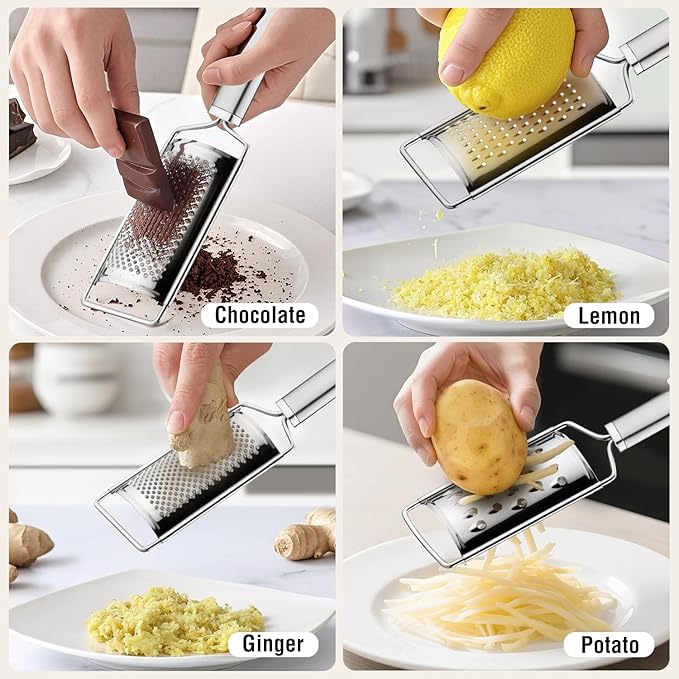 Chocolate

Lemon

Ginger

Potato