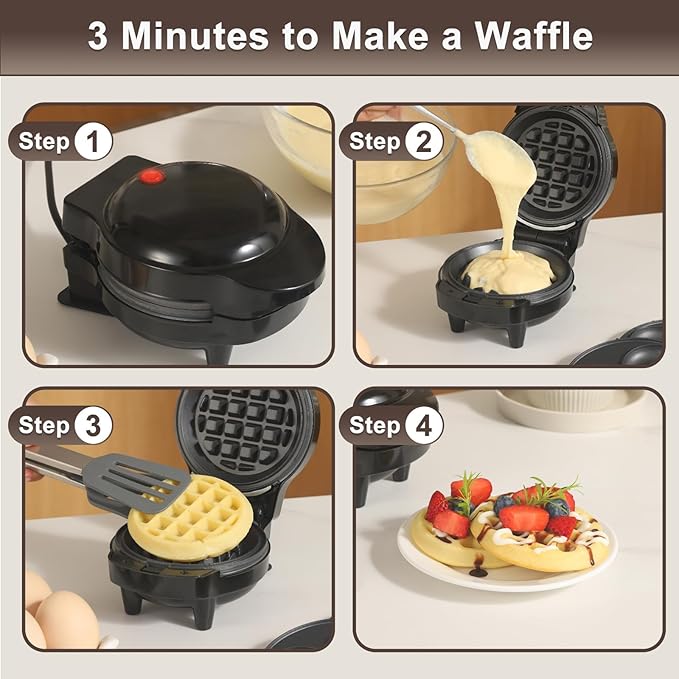 3 Minutes to Make a Waffle

Step 1

Step 2

Step 3

Step 4