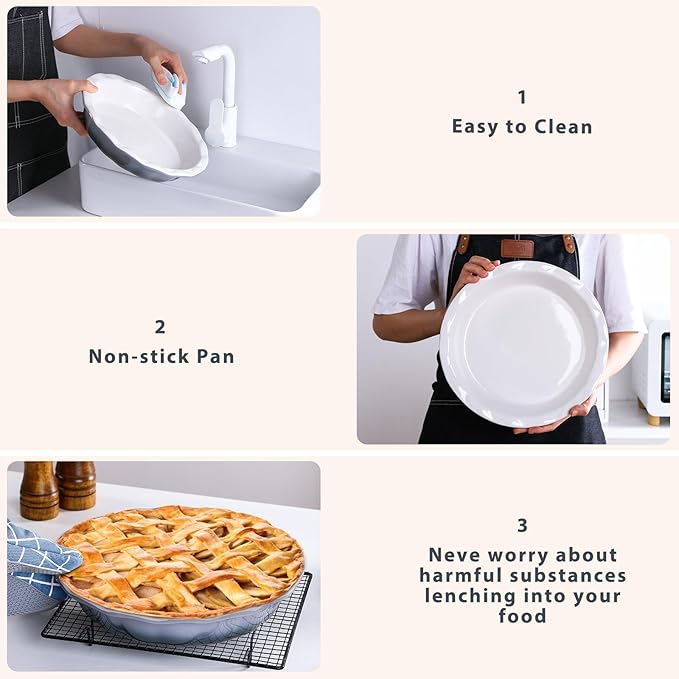 1
Easy to Clean

2
Non-stick Pan

3
Neve worry about harmful substances lenching into your food