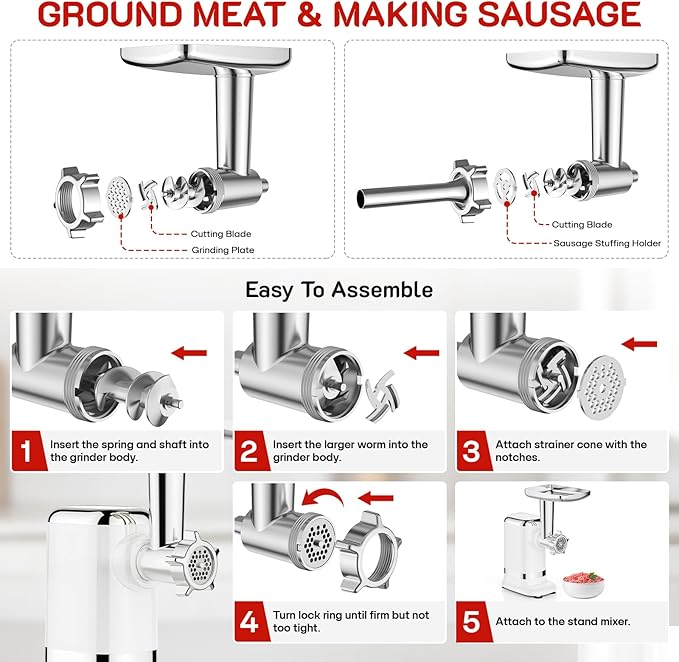 GROUND MEAT & MAKING SAUSAGE

Cutting Blade
Grinding Plate

Cutting Blade
Sausage Stuffing Holder

Easy To Assemble

1 Insert the spring and shaft into the grinder body.

2 Insert the larger worm into the grinder body.

3 Attach strainer cone with the notches.

4 Turn lock ring until firm but not too tight.

5 Attach to the stand mixer.