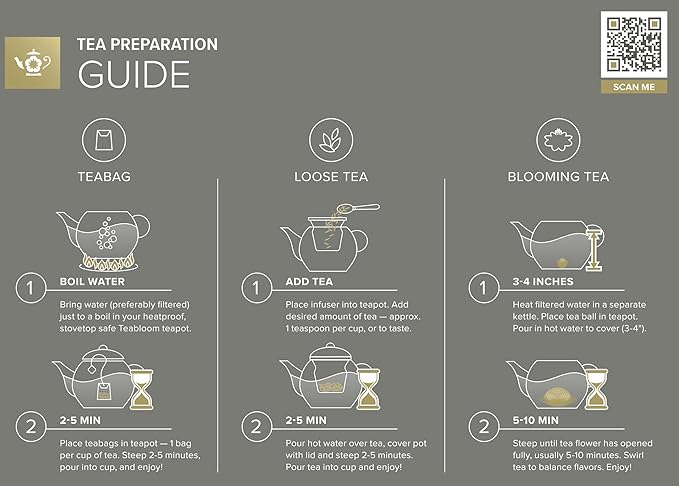 TEA PREPARATION
GUIDE

SCAN ME

TEABAG

1 BOIL WATER

Bring water (preferably filtered) just to a boil in your heatproof, stovetop safe Teabloom teapot.

2 2-5 MIN

Place teabags in teapot — 1 bag per cup of tea. Steep 2-5 minutes, pour into cup, and enjoy!

LOOSE TEA

1 ADD TEA

Place infuser into teapot. Add desired amount of tea — approx. 1 teaspoon per cup, or to taste.

2 2-5 MIN

Pour hot water over tea, cover pot with lid and steep 2-5 minutes. Pour tea into cup and enjoy!

BLOOMING TEA

1 3-4 INCHES

Heat filtered water in a separate kettle. Place tea ball in teapot. Pour in hot water to cover (3-4").

2 5-10 MIN

Steep until tea flower has opened fully, usually 5-10 minutes. Swirl tea to balance flavors. Enjoy!