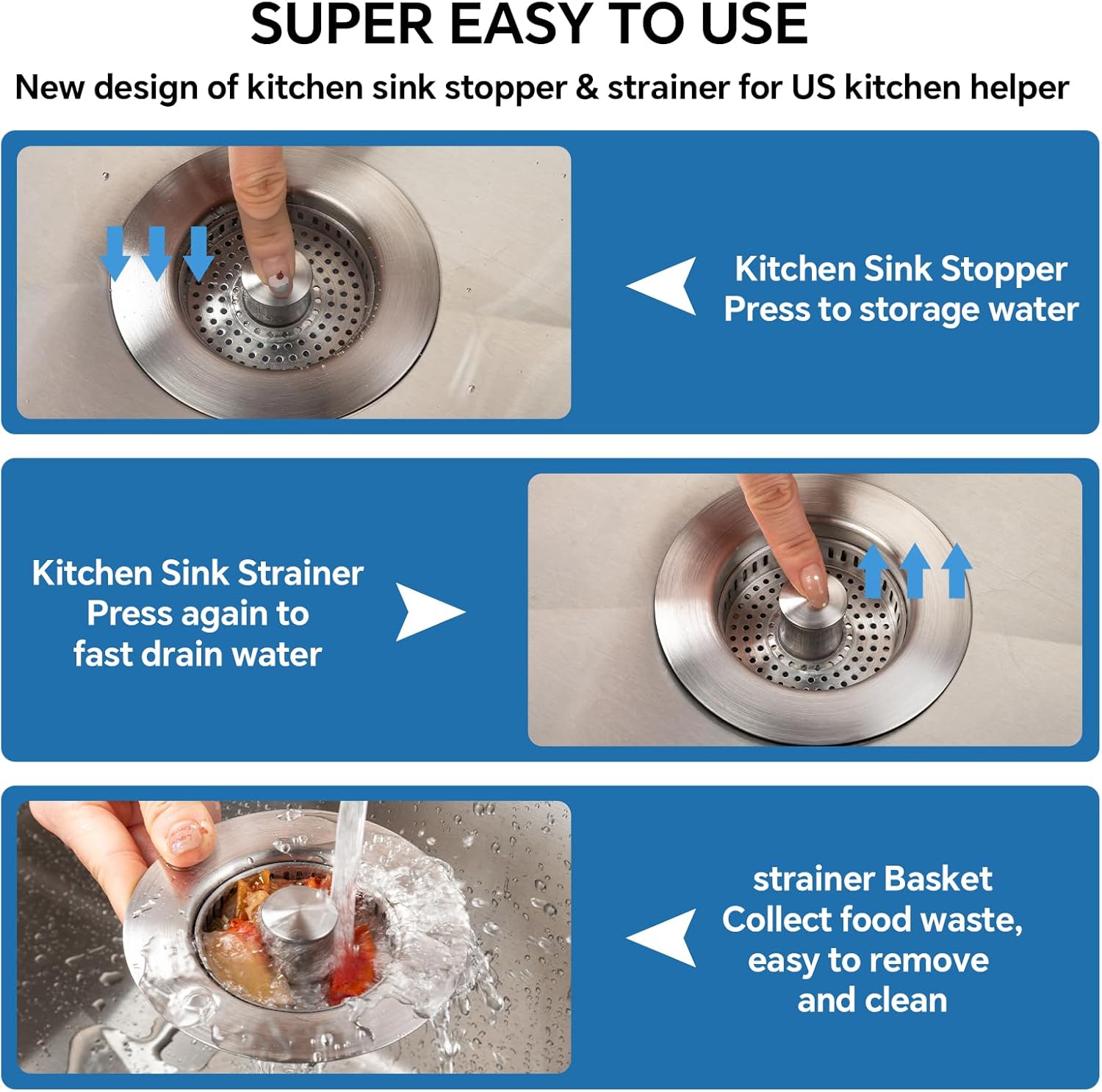 SUPER EASY TO USE

New design of kitchen sink stopper & strainer for US kitchen helper

Kitchen Sink Stopper
Press to storage water

Kitchen Sink Strainer
Press again to
fast drain water

strainer Basket
Collect food waste,
easy to remove
and clean